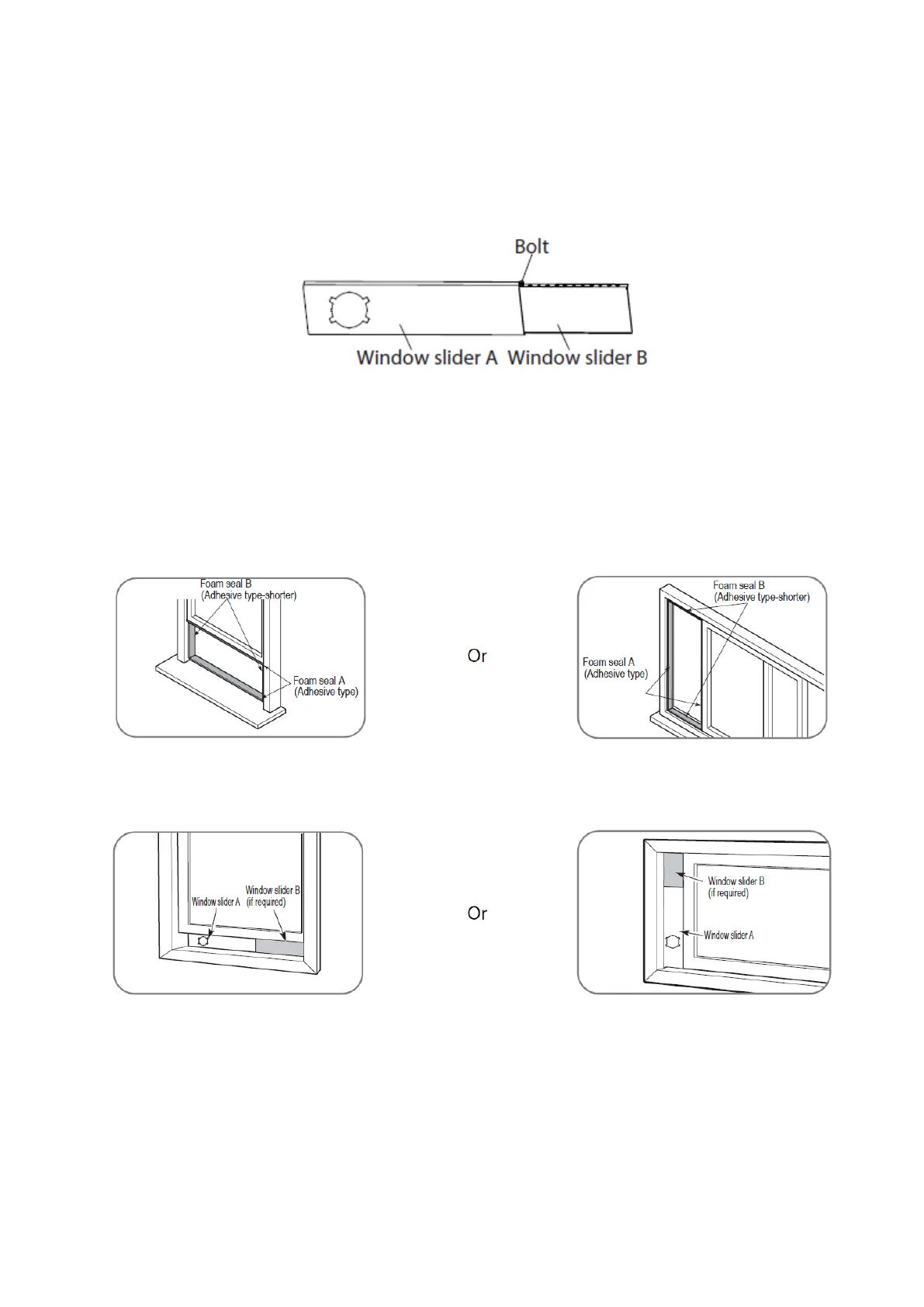 Bolt

Window slider A Window slider B

Foam seal B
(Adhesive type-shorter)

Foam seal A
(Adhesive type)

Or

Foam seal B
(Adhesive type-shorter)

Foam seal A
(Adhesive type)

Window slider A

Window slider B
(if required)

Or

Window slider B
(if required)

Window slider A