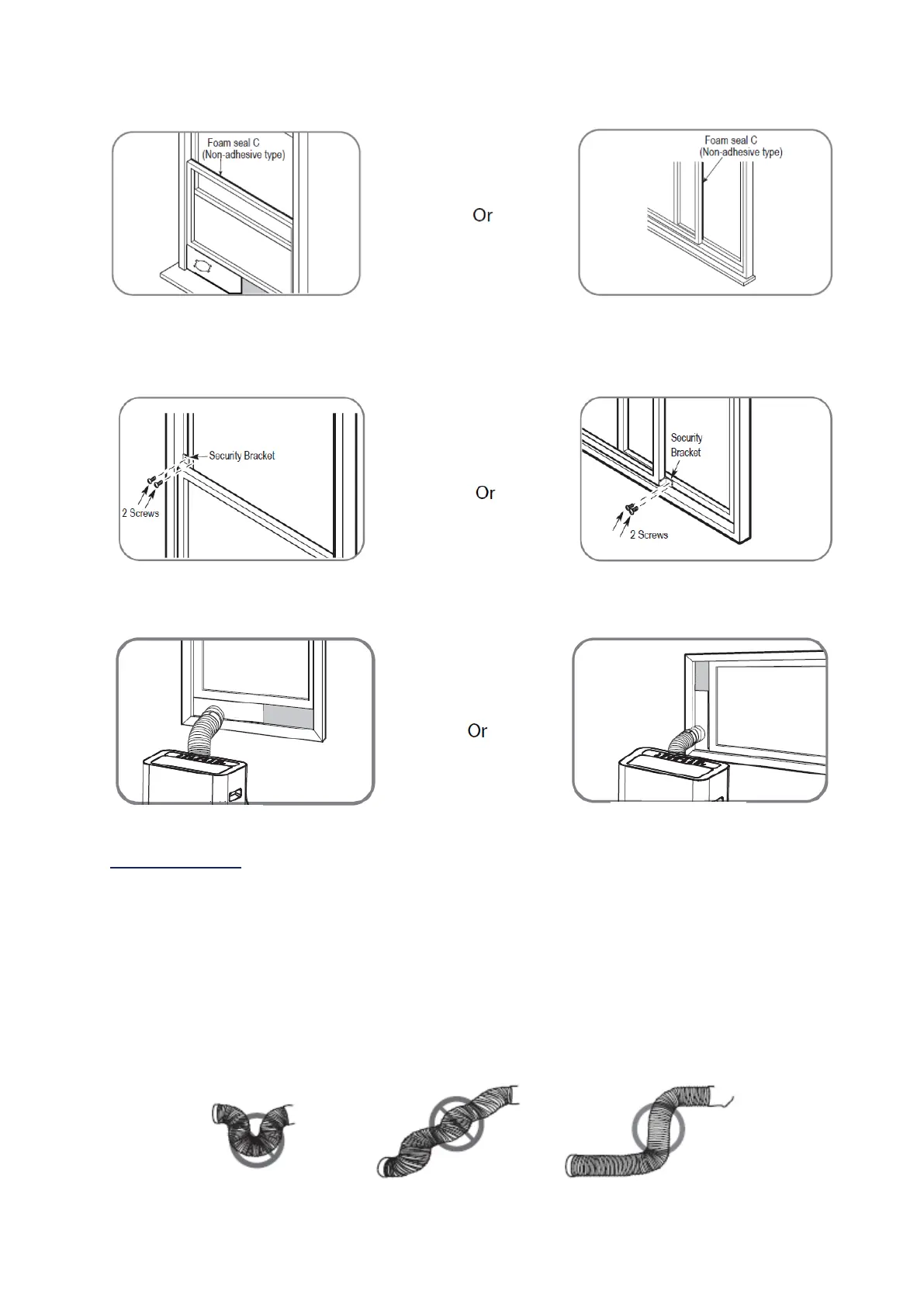 Foam seal C
(Non-adhesive type)

Or

Foam seal C
(Non-adhesive type)

Security Bracket

2 Screws

Or

Security
Bracket

2 Screws

Or