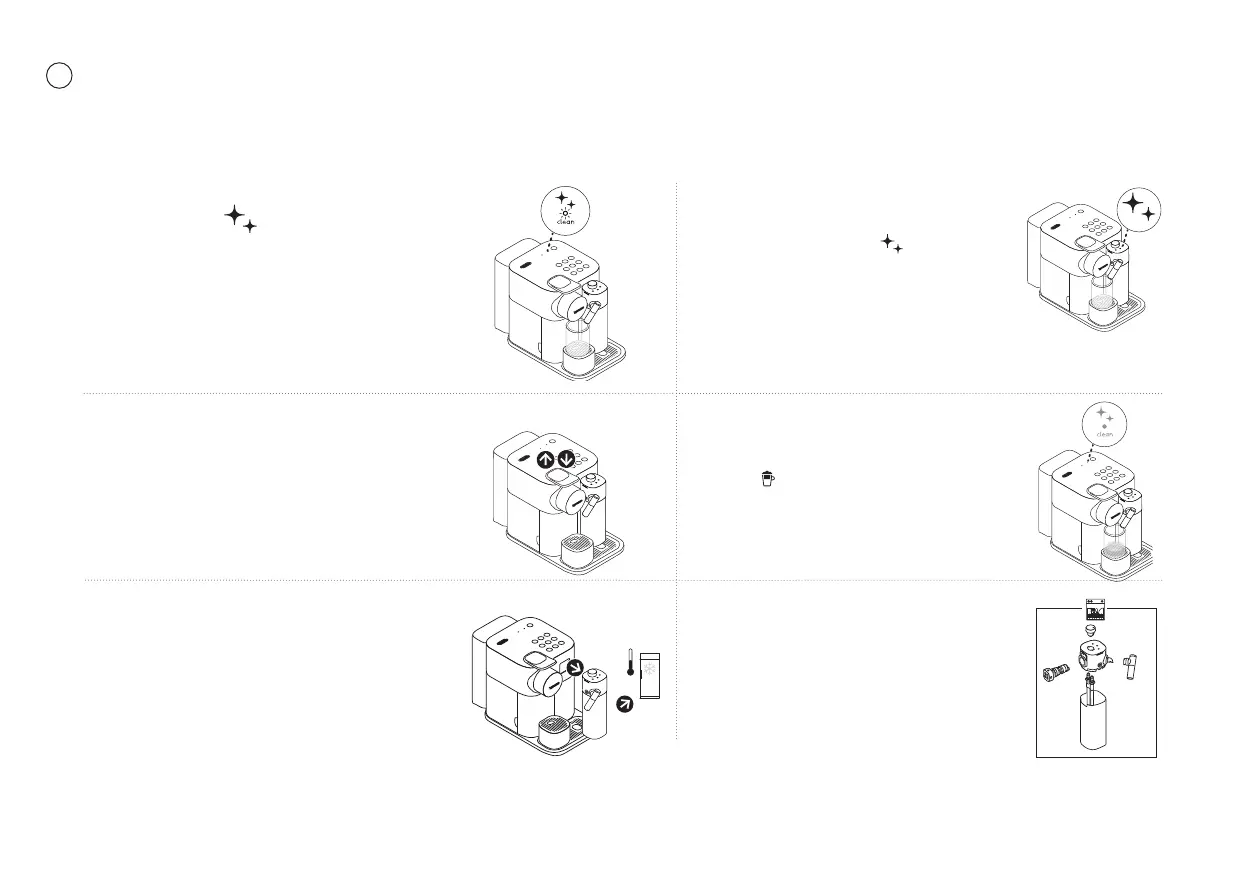 clean

clean