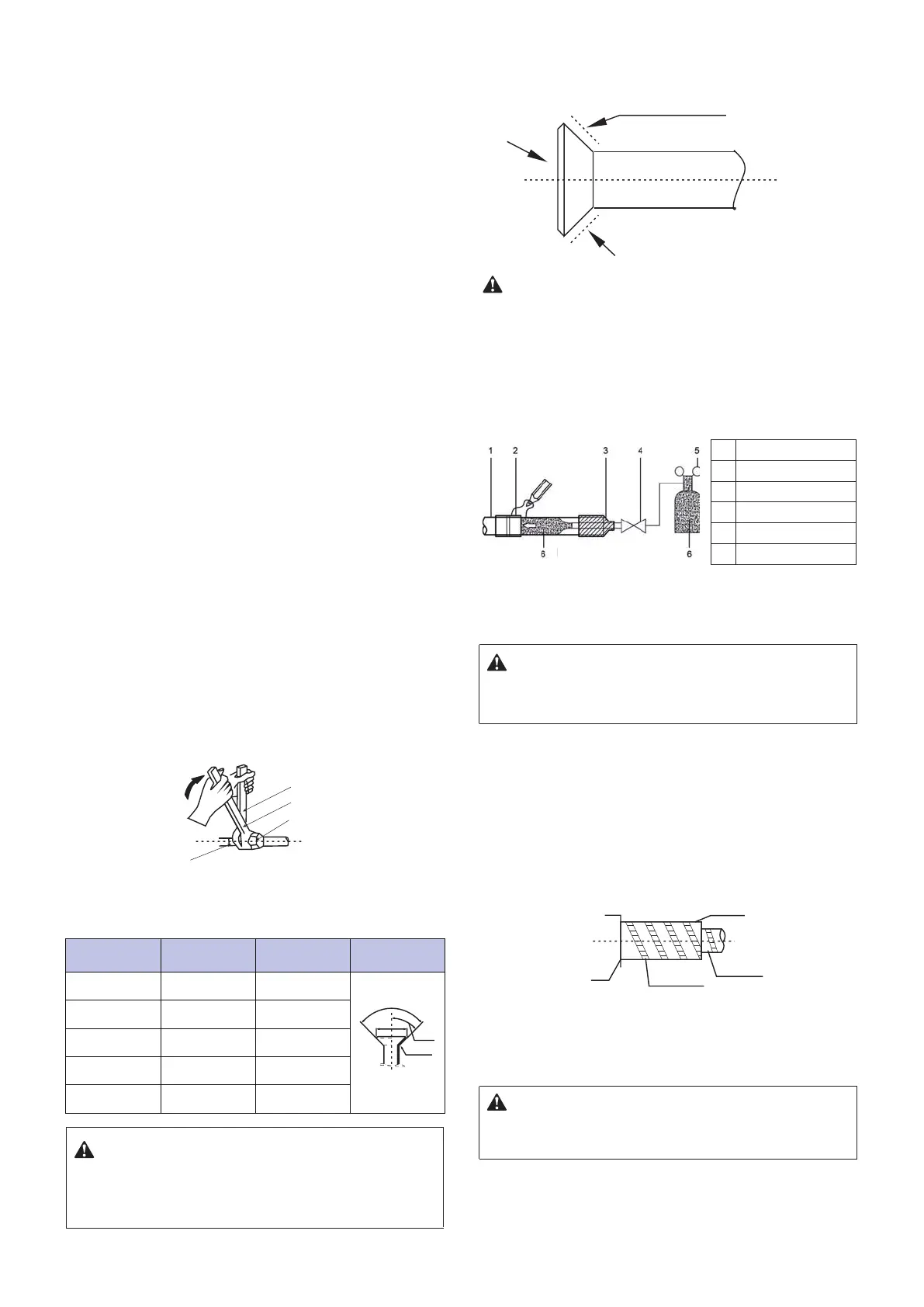 1 2 3 4 5

6

6