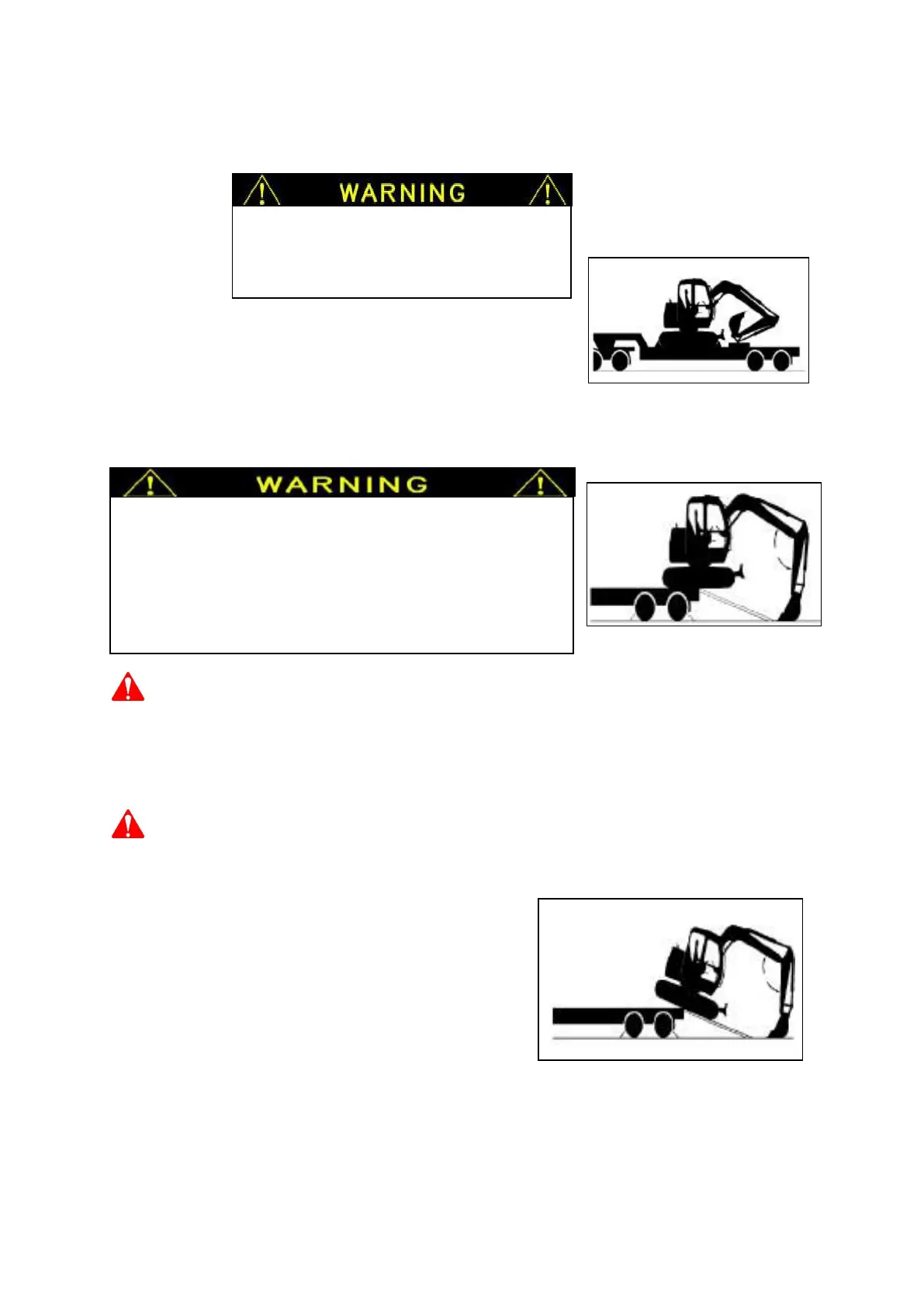 WARNING

WARNING