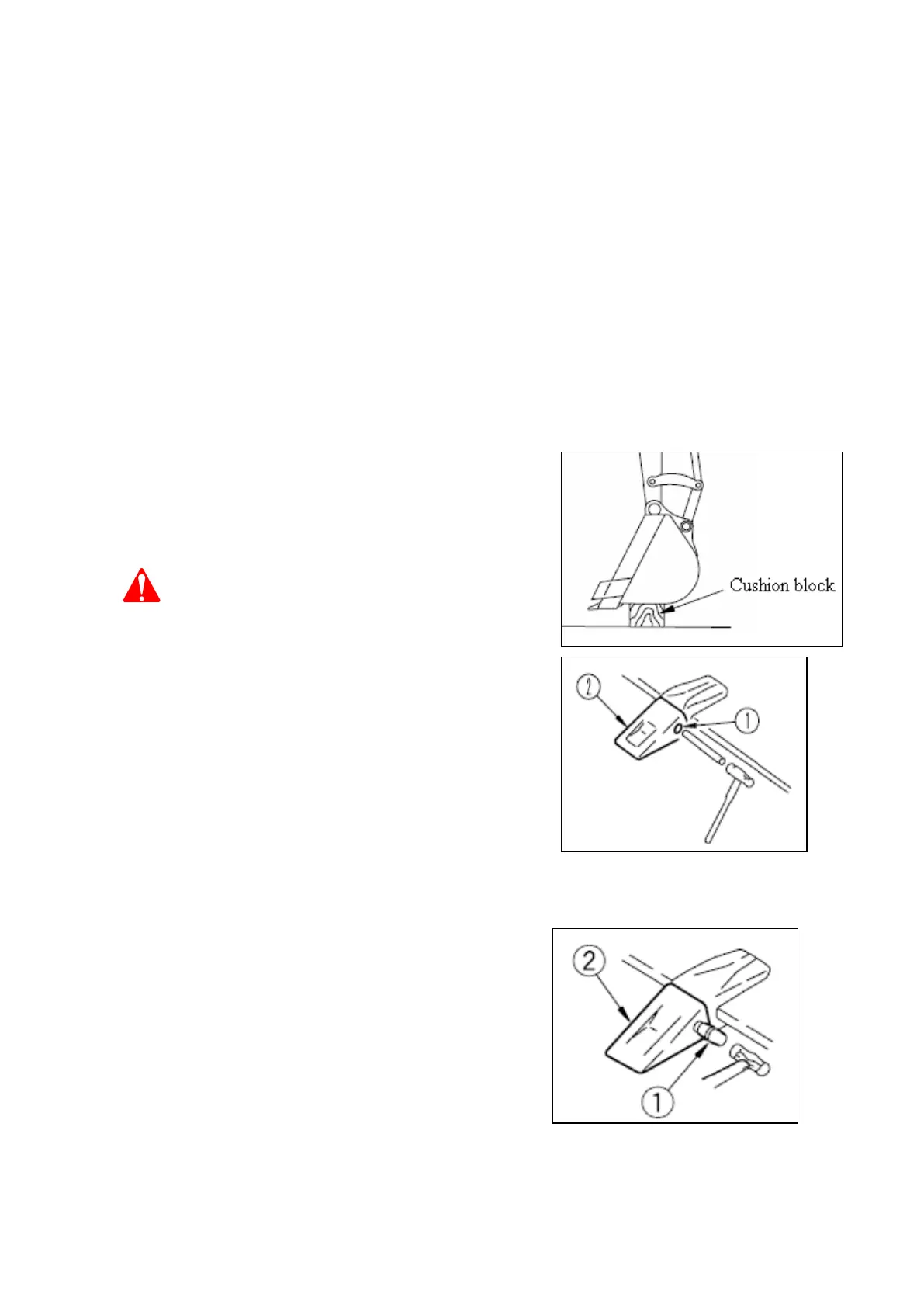 Cushion block

2

1

2

1