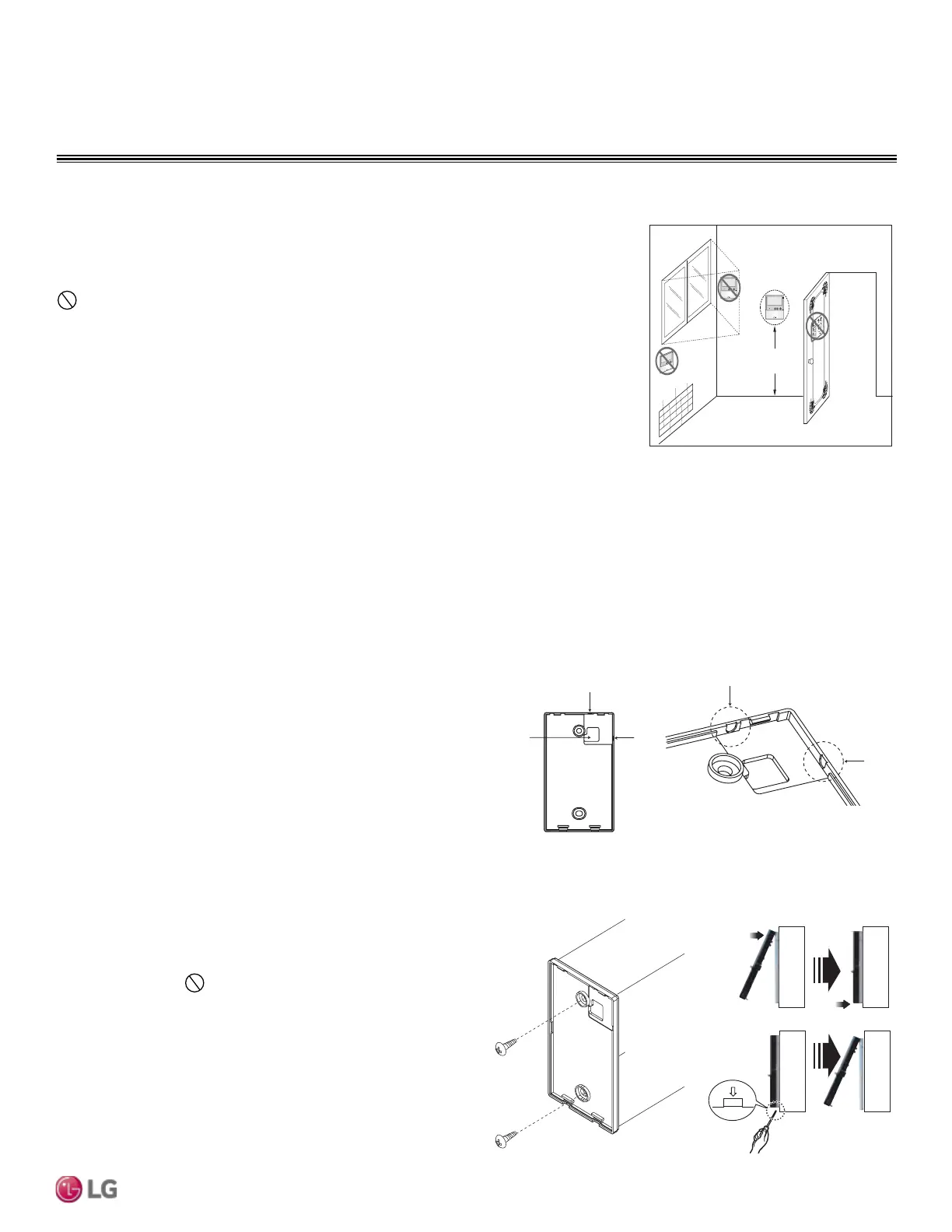 LG