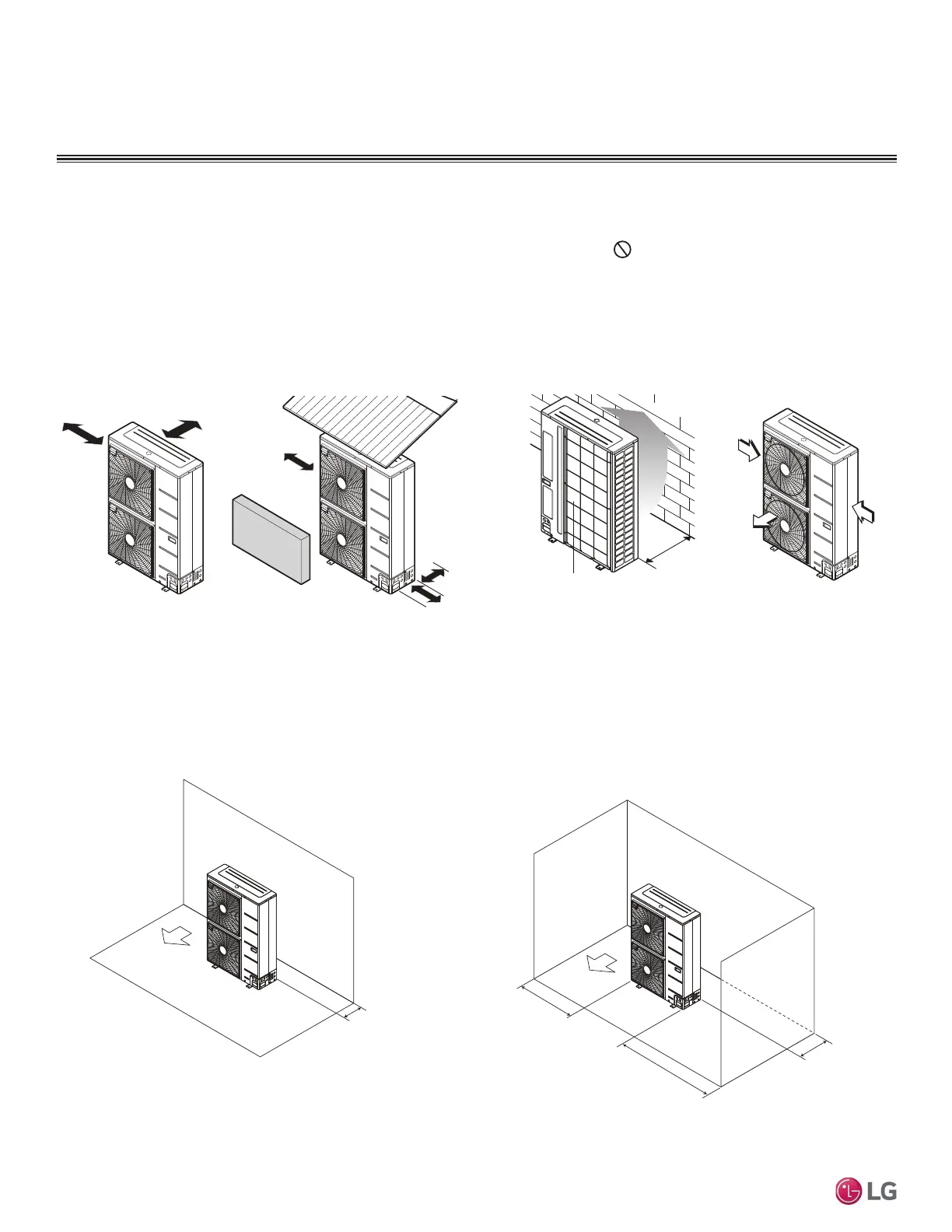 LG