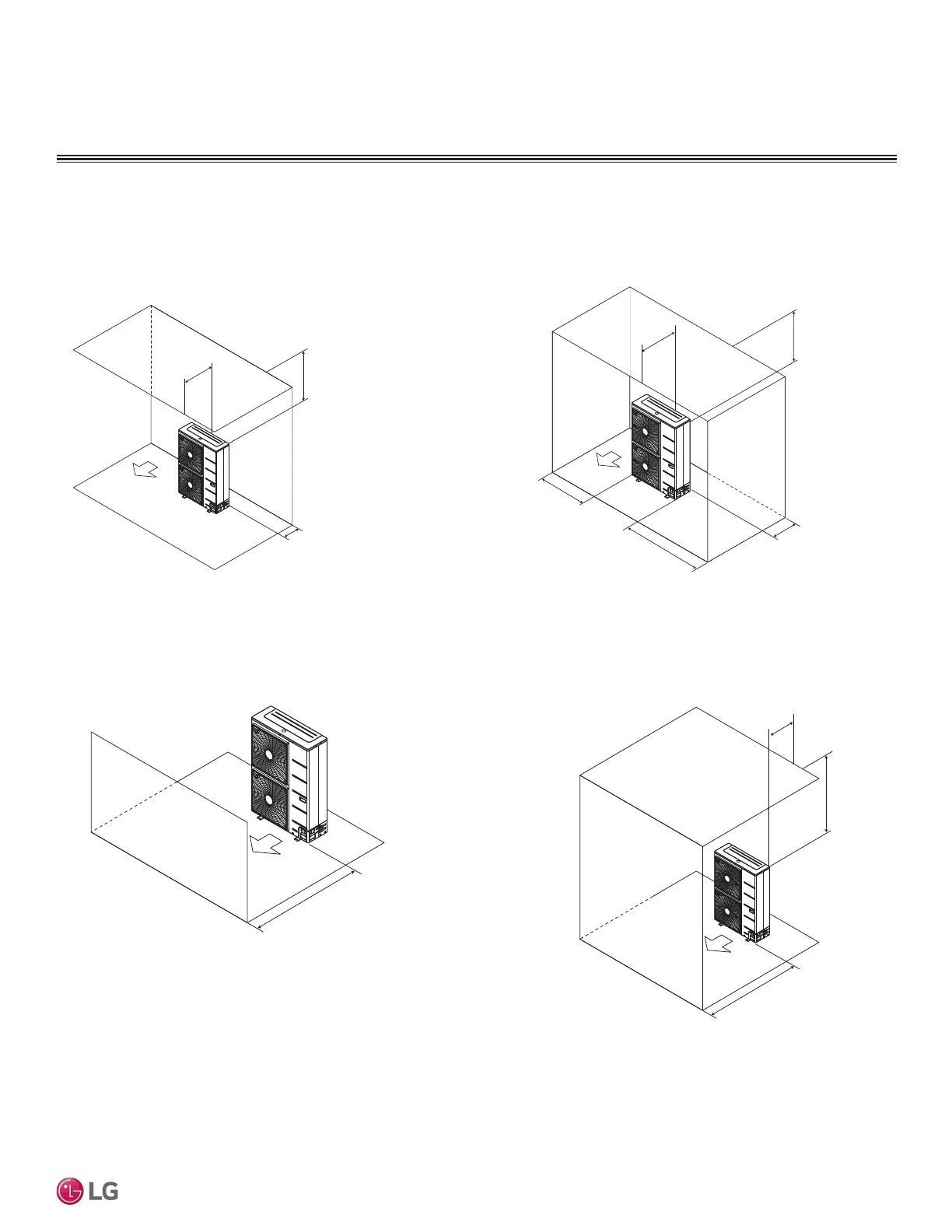 LG