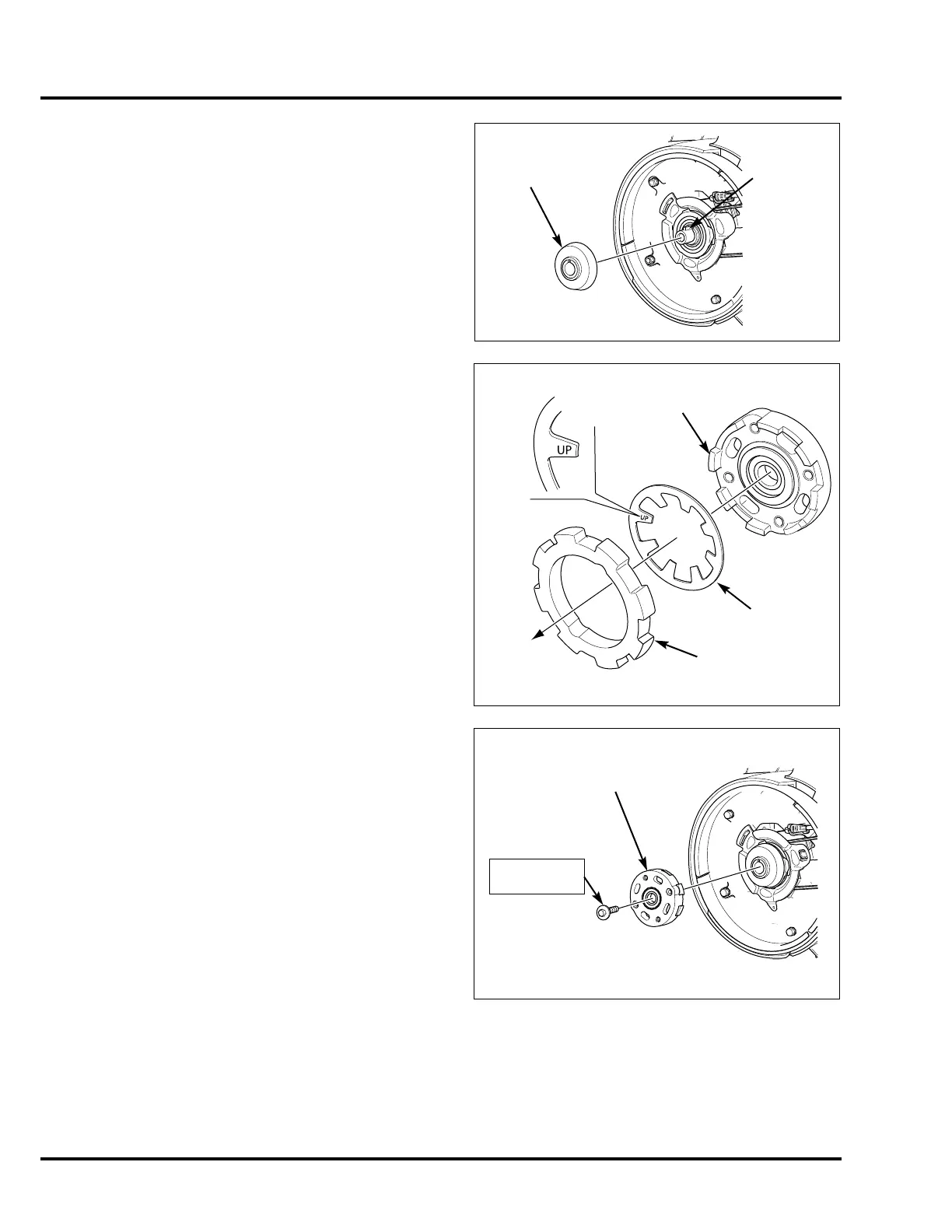 UP

UP