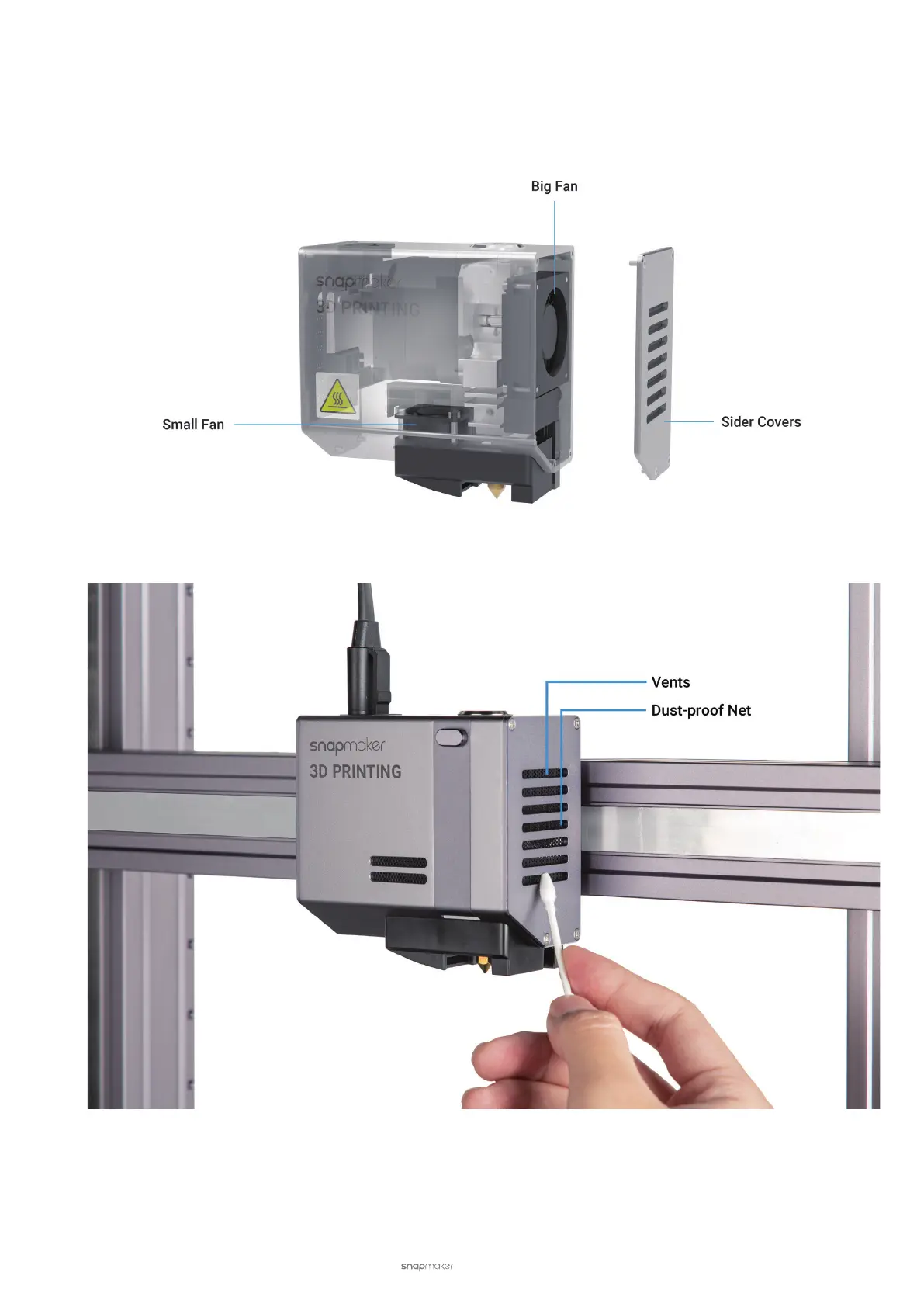 Big Fan

snapmaker
3D PRINTING

Small Fan

Sider Covers

Vents

Dust-proof Net

snapmaker
3D PRINTING

snapmaker