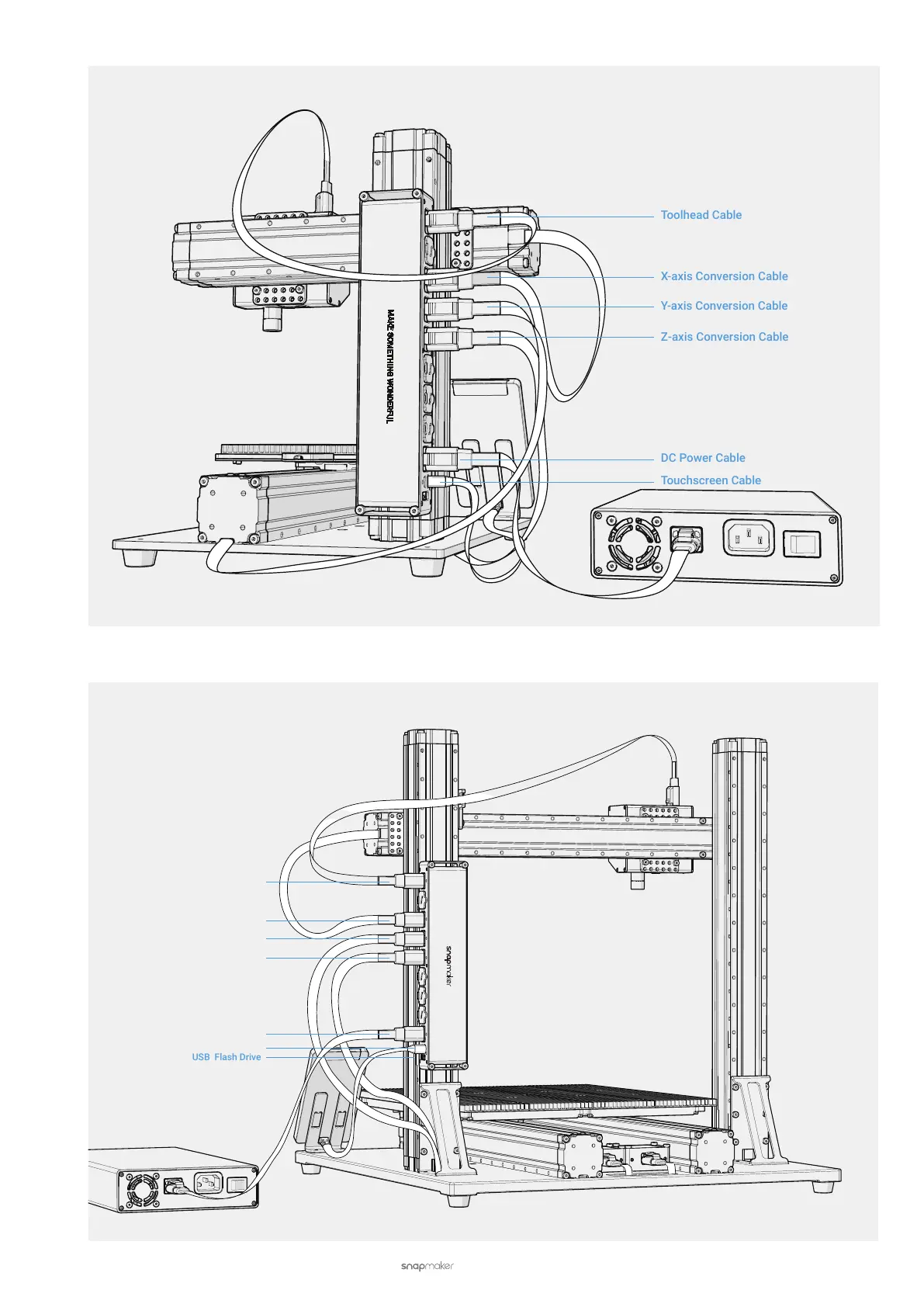 Toolhead Cable

X-axis Conversion Cable

Y-axis Conversion Cable

Z-axis Conversion Cable

MAKE SOMETHING WONDERFUL

DC Power Cable

Touchscreen Cable

snapmaker

USB Flash Drive

snapmaker