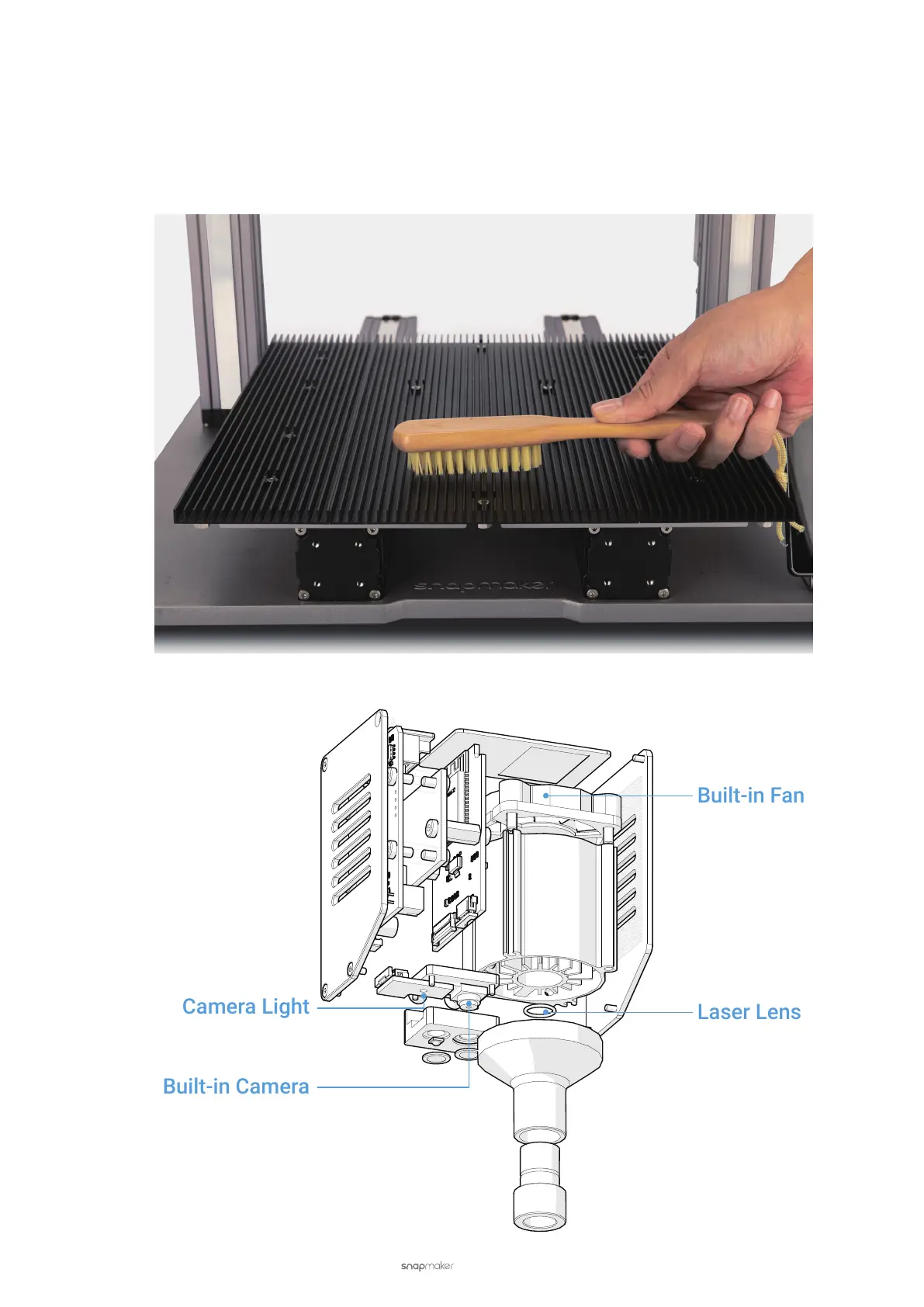 snapmaker

Built-in Fan

Camera Light

Laser Lens

Built-in Camera

snapmaker