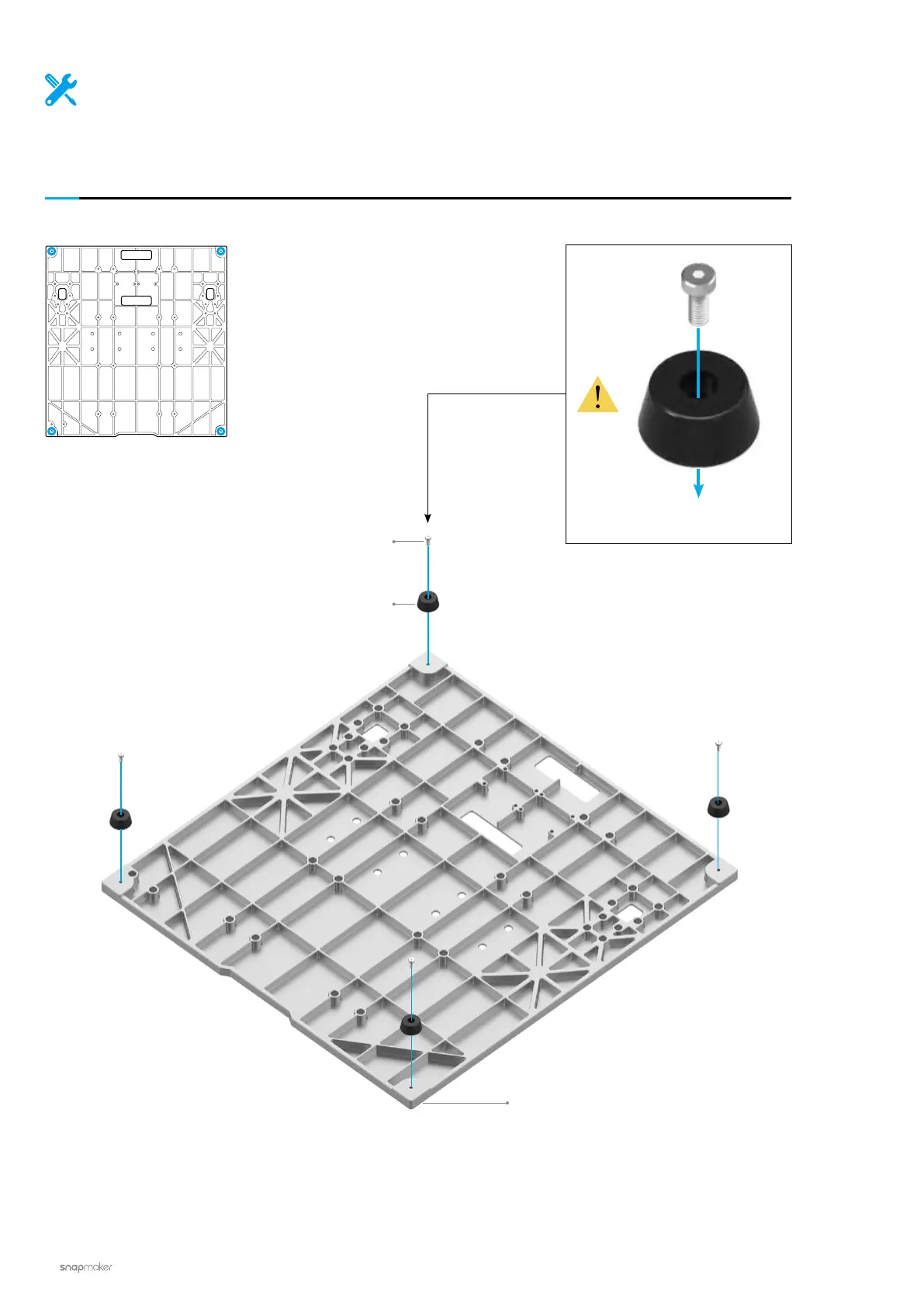 snapmaker