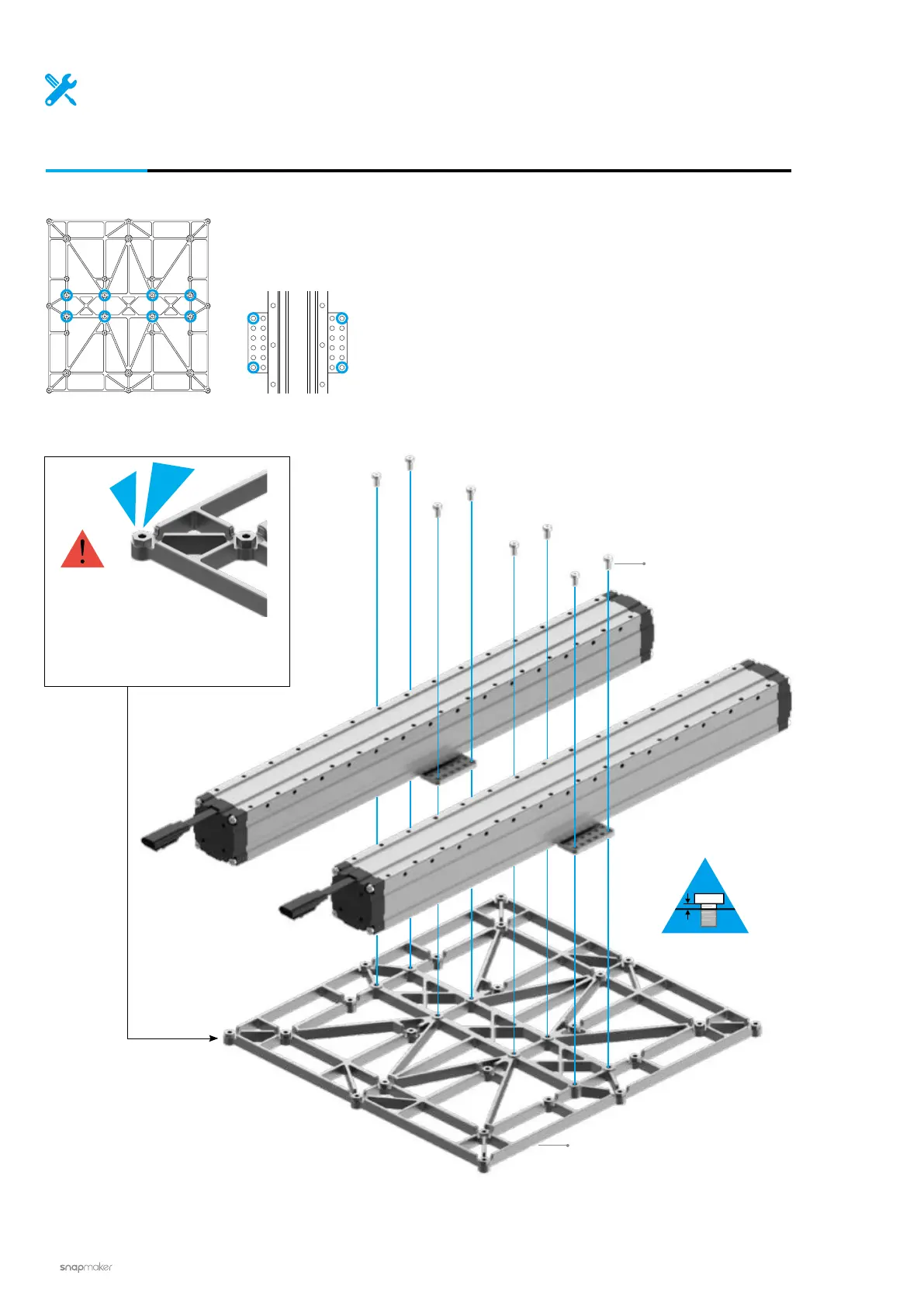 snapmaker