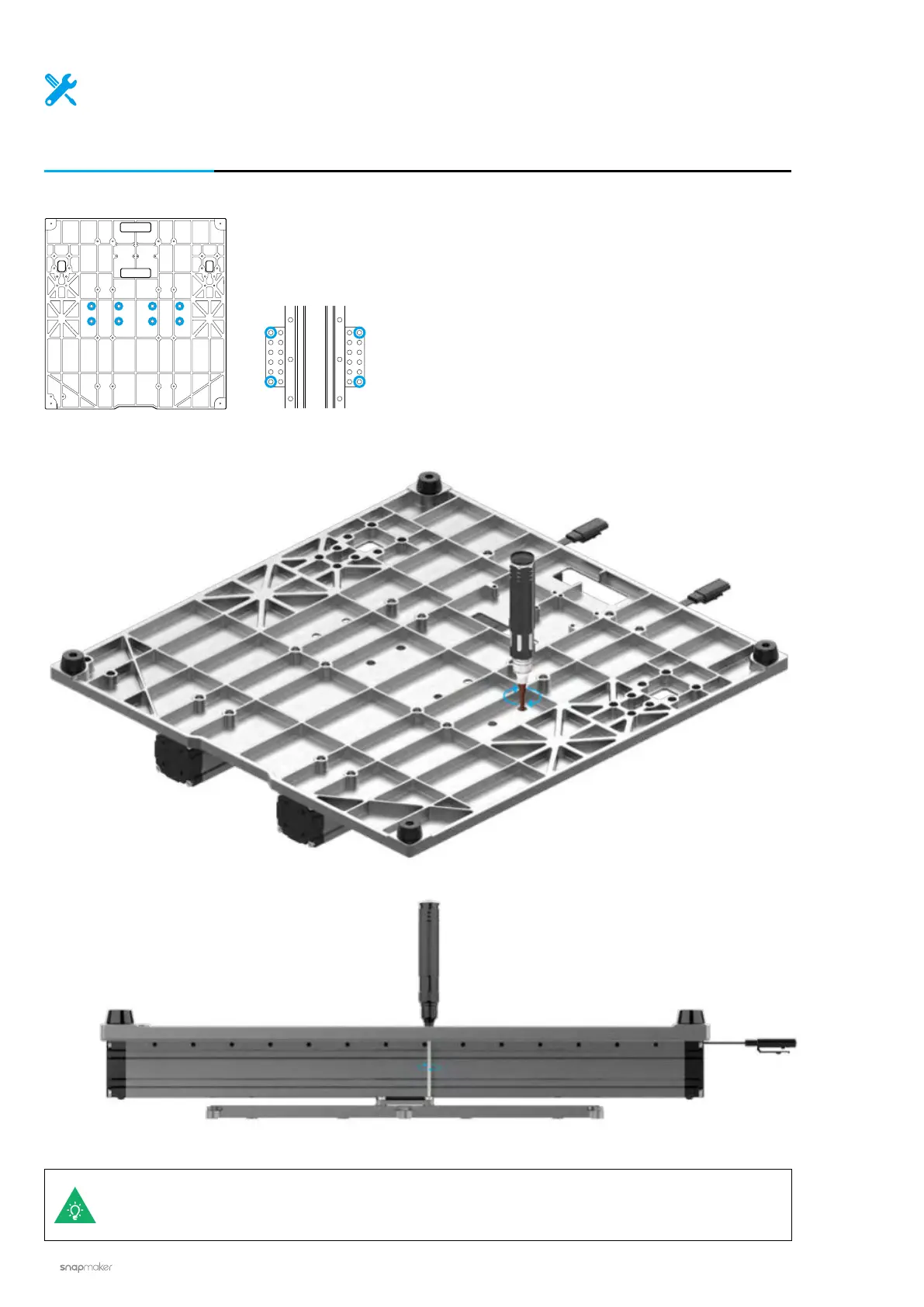 snapmaker