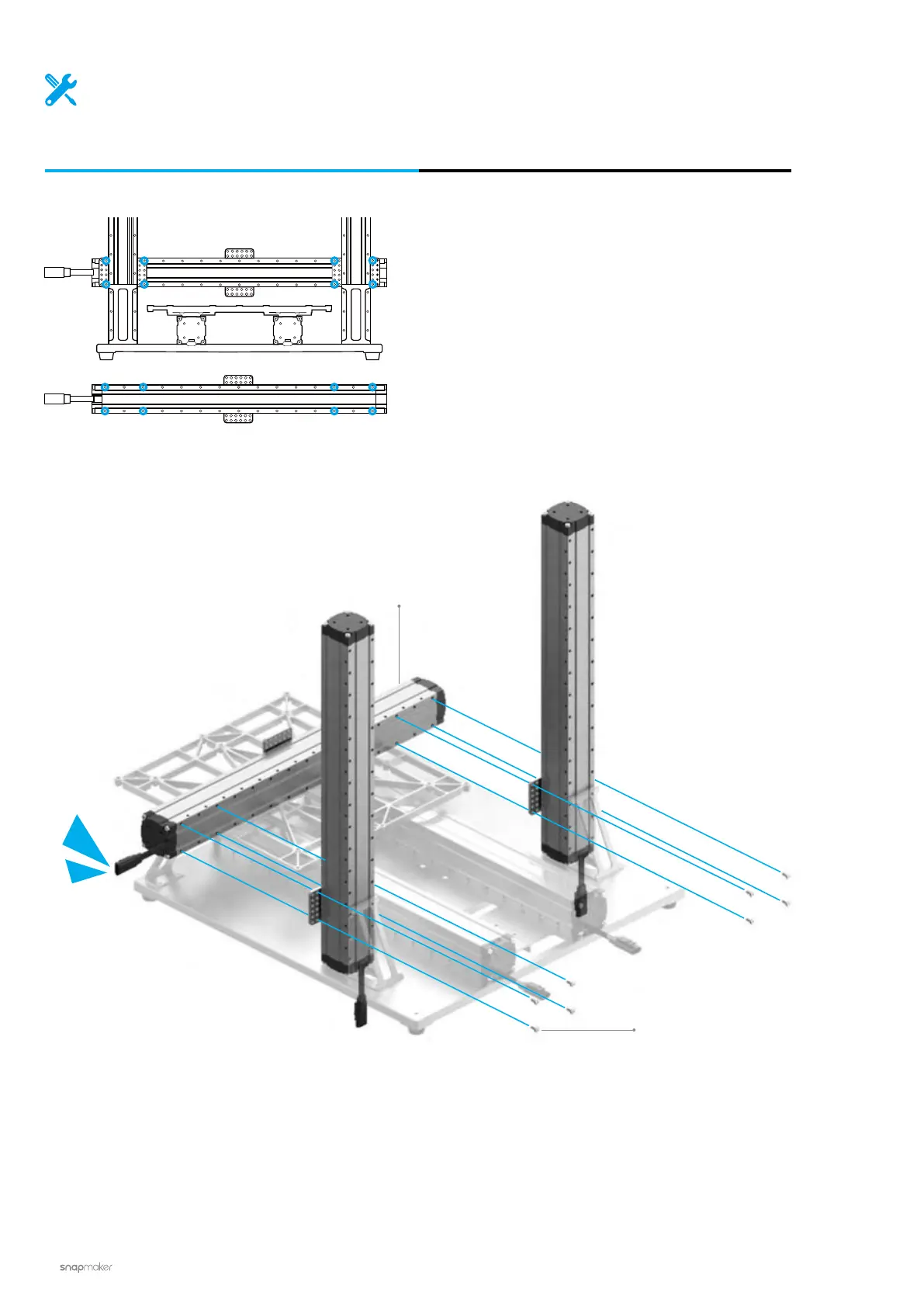 snapmaker