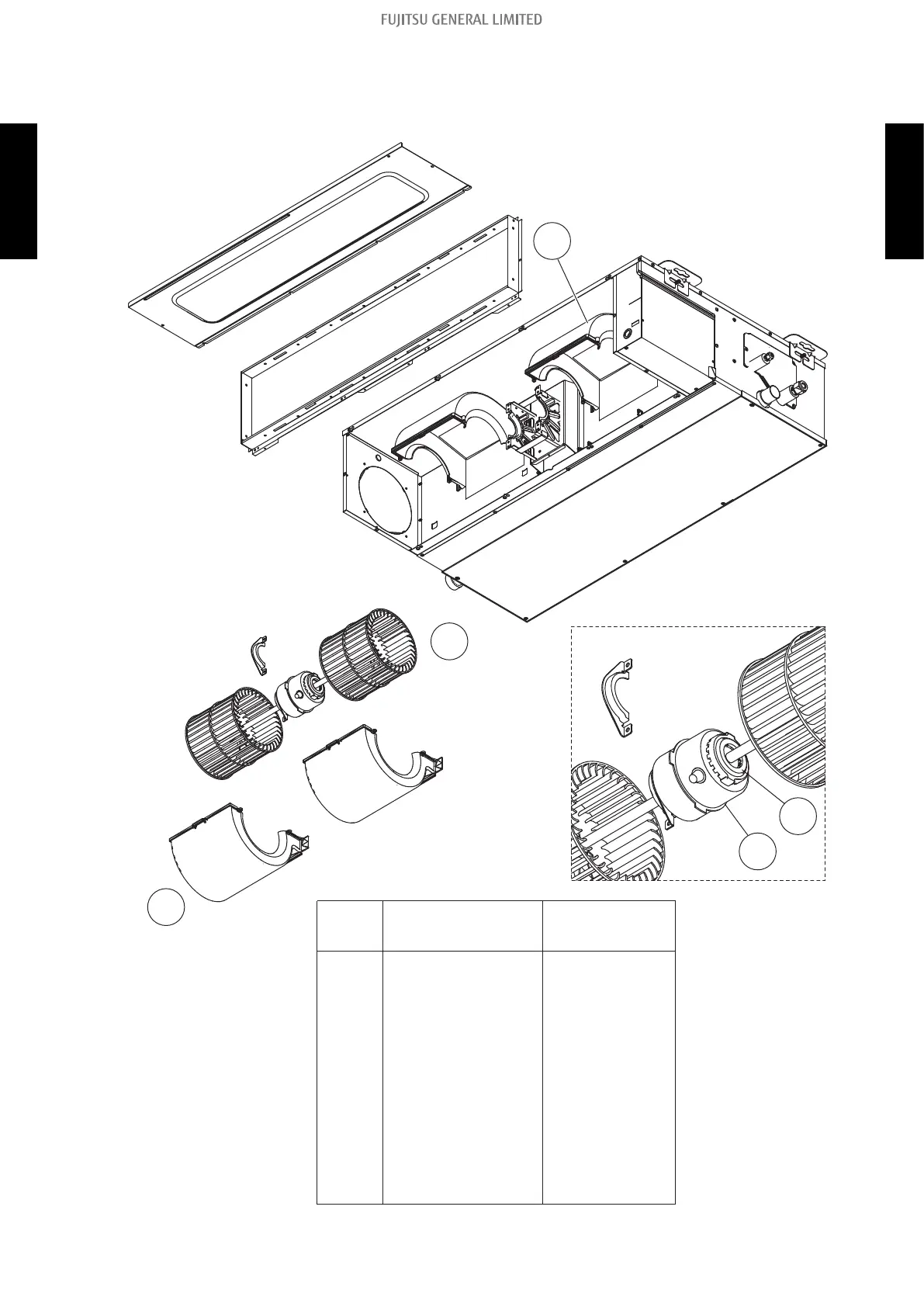 FUJITSU GENERAL LIMITED