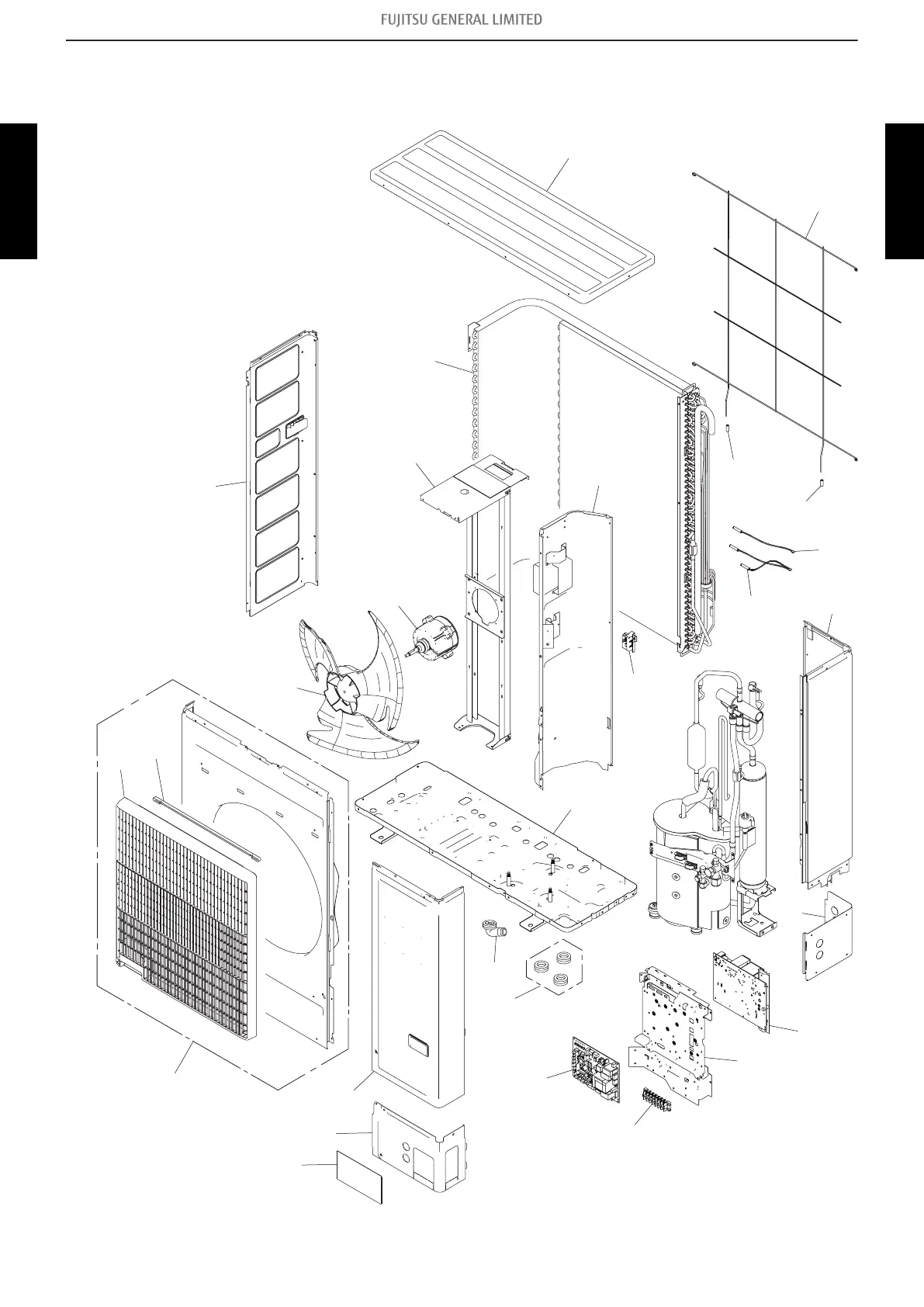 FUJITSU GENERAL LIMITED