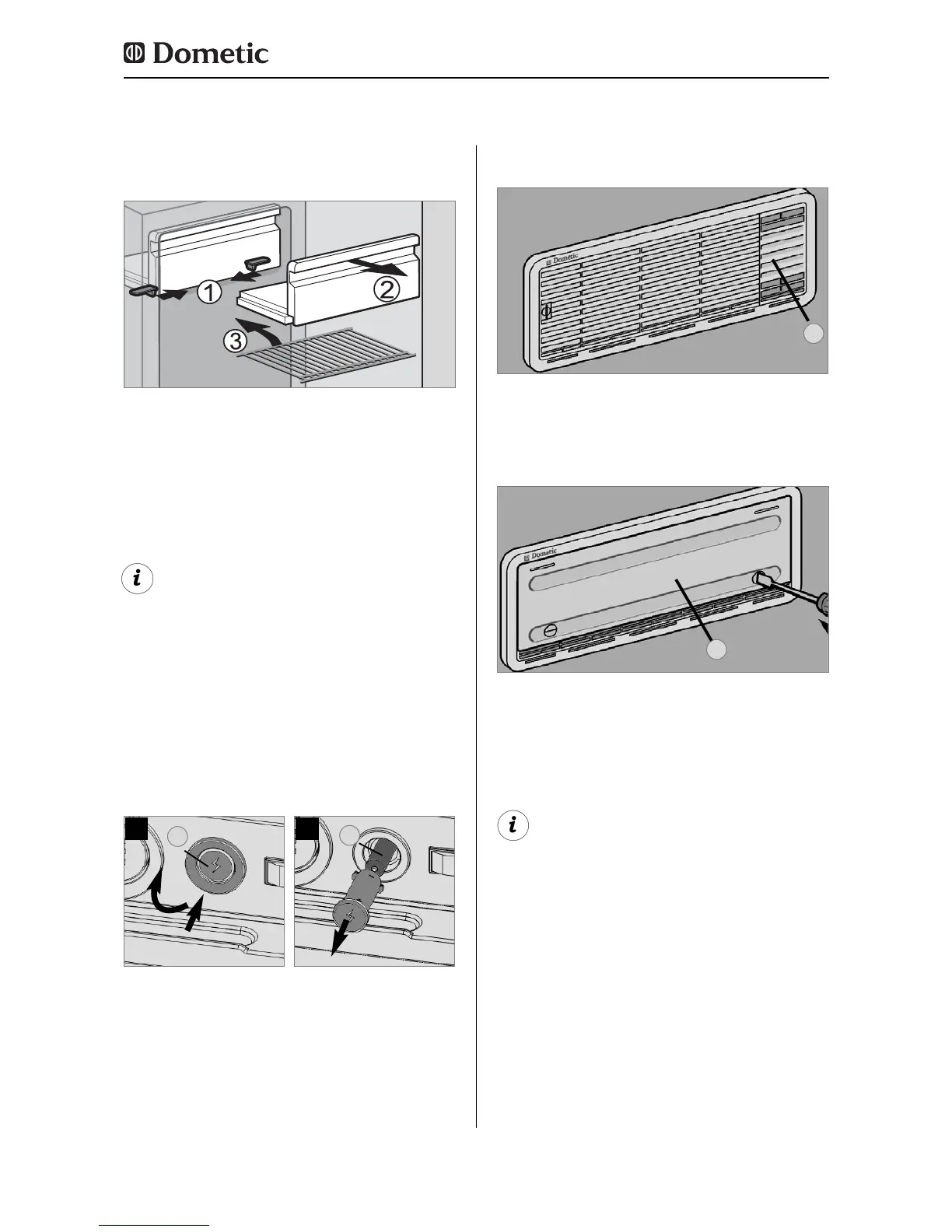 Dometic

1

2

3

Dometic

Dometic