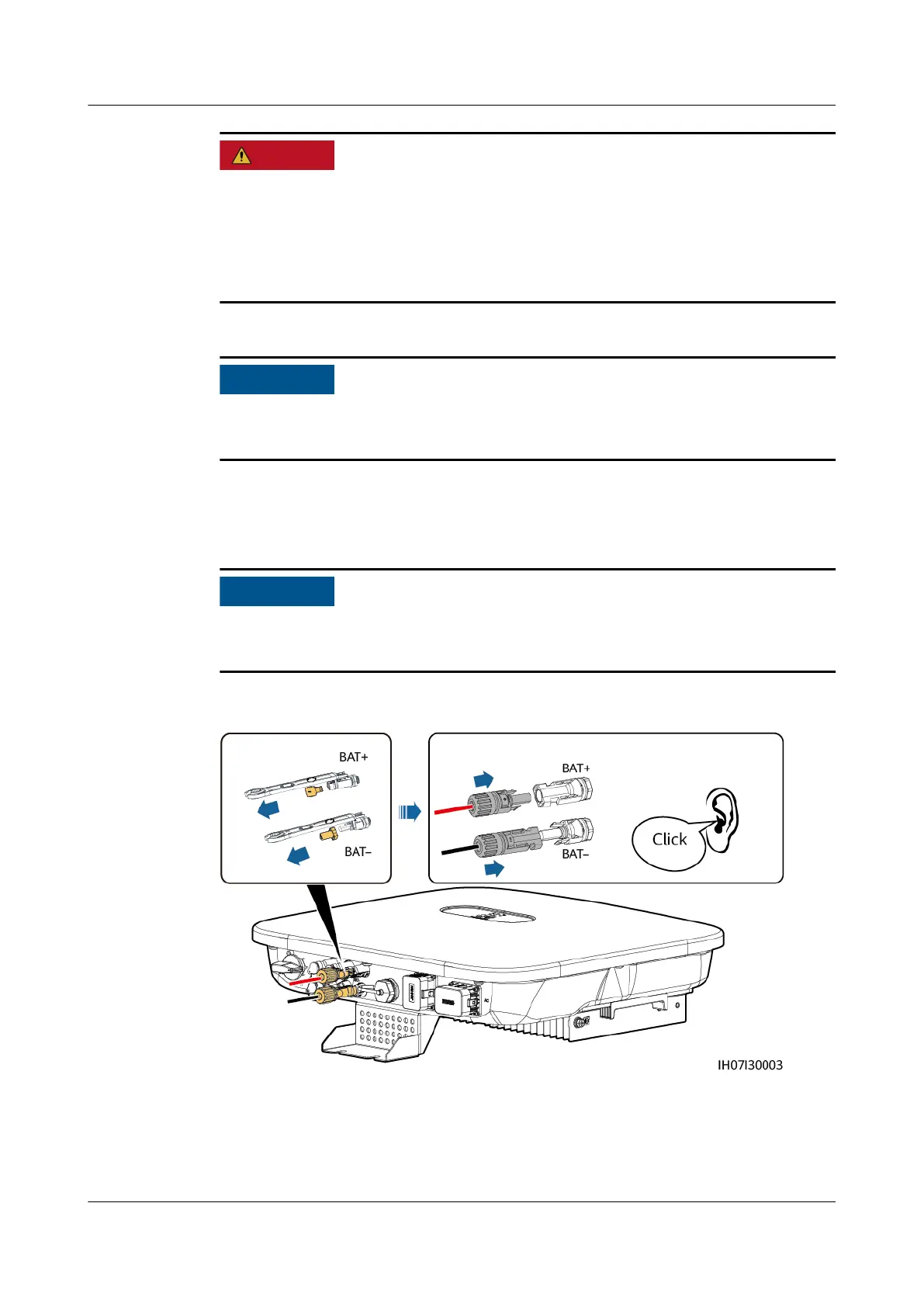 BAT+

BAT–

BAT+

BAT–

Click

IH07I30003