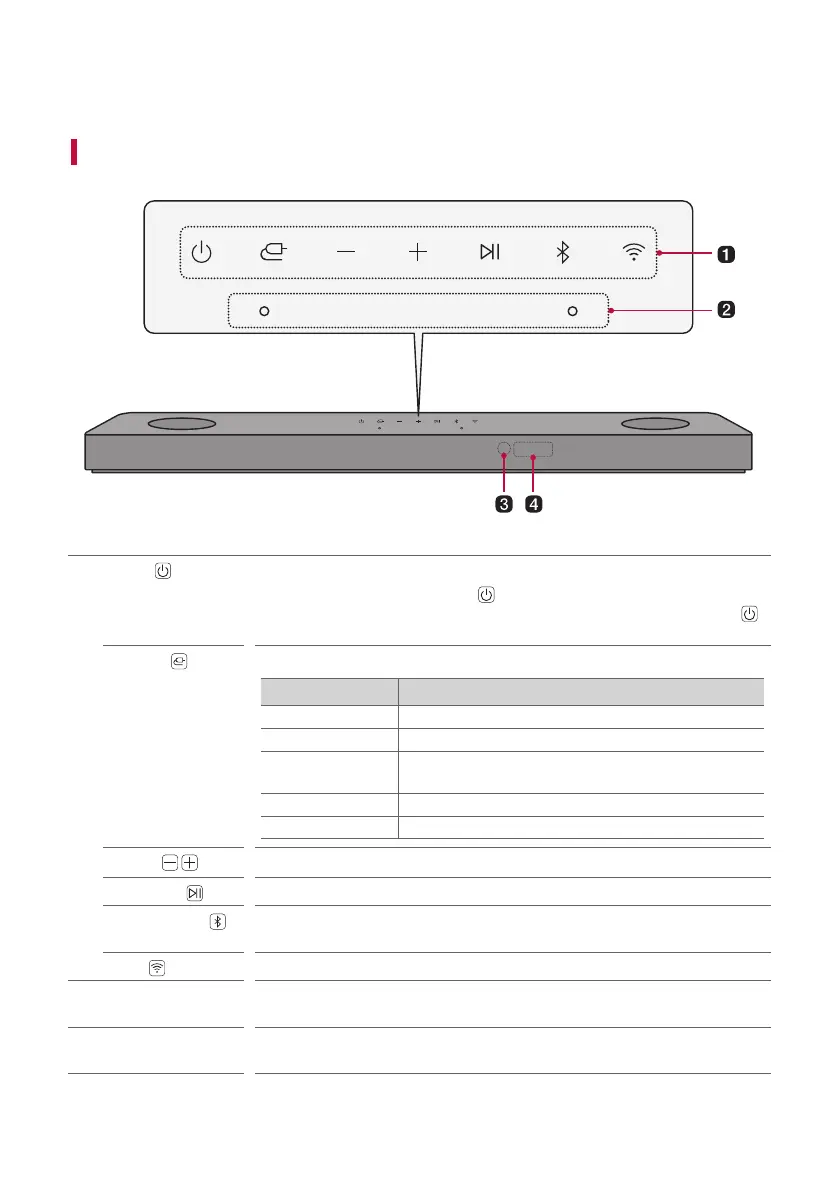 1
2
3
4