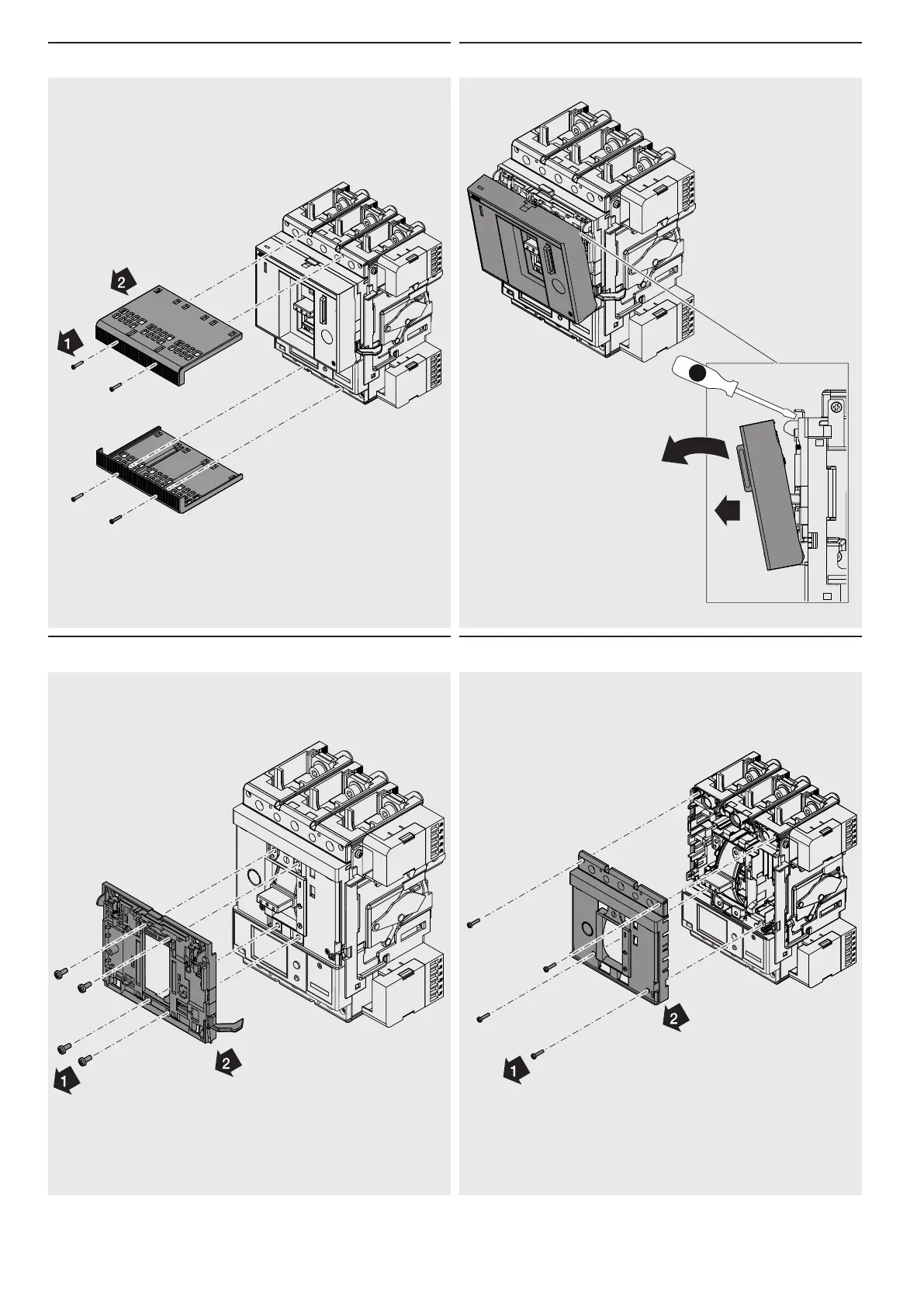 2
1

1
2

2
1