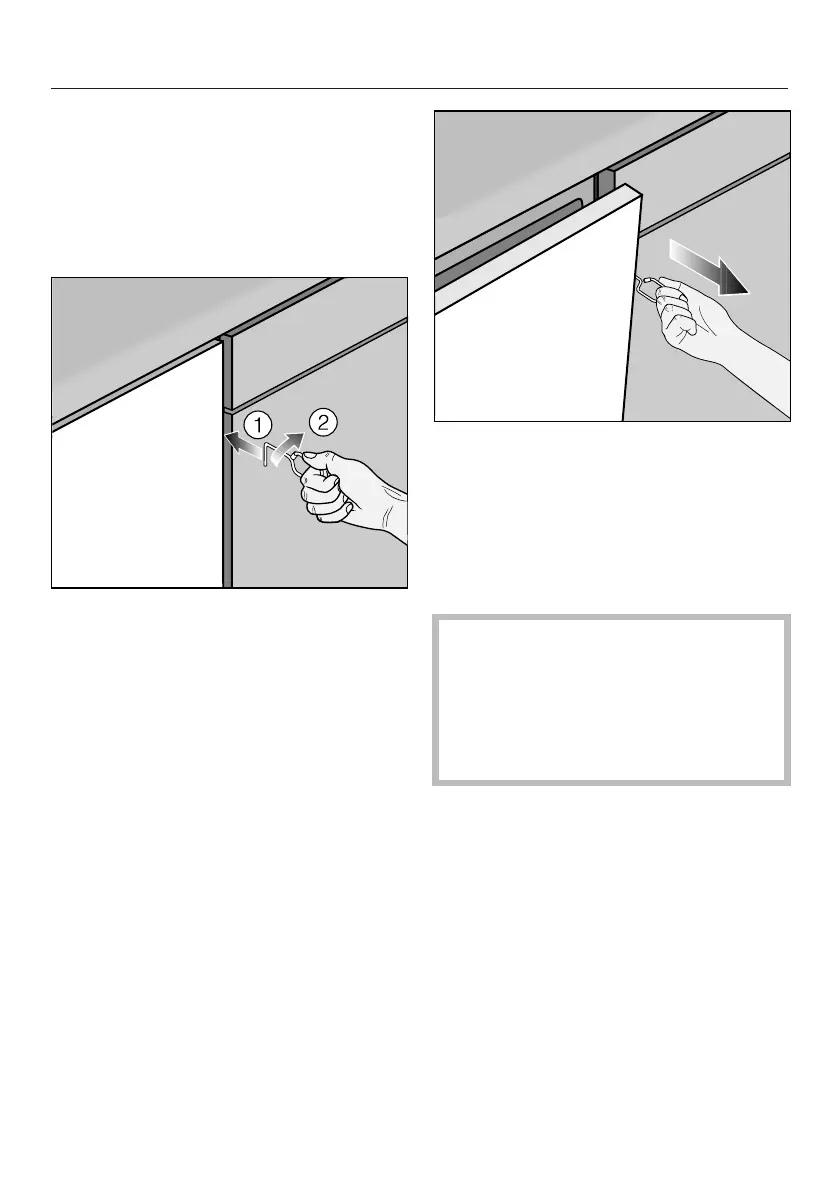 1

2