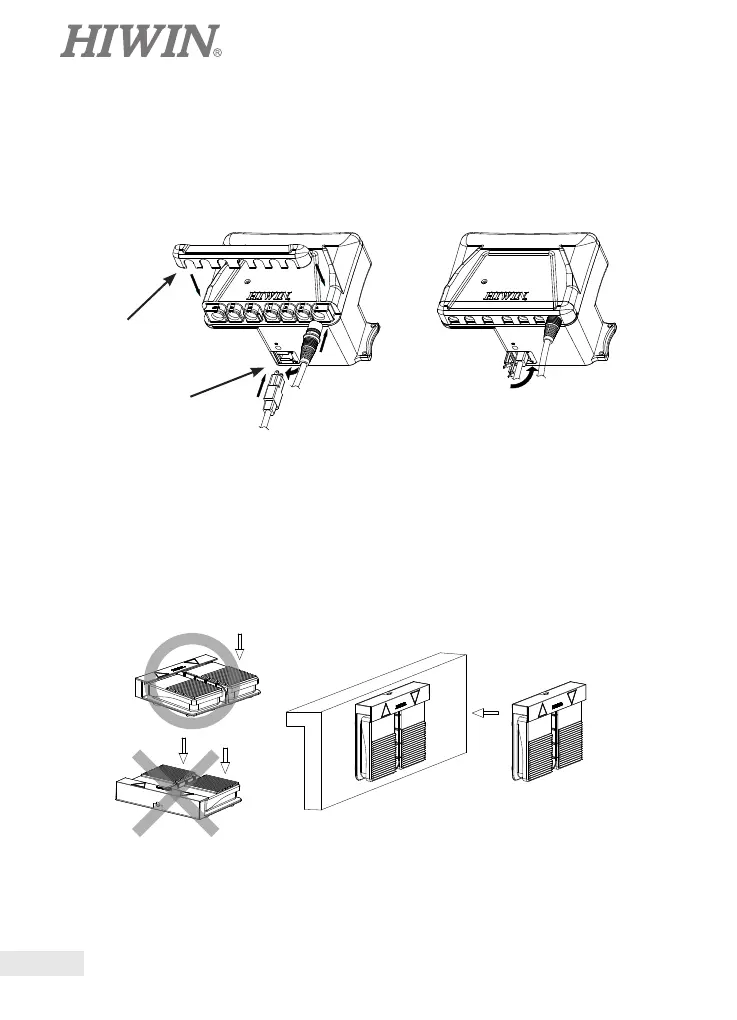 HIWIN®

HIWIN

HIWIN