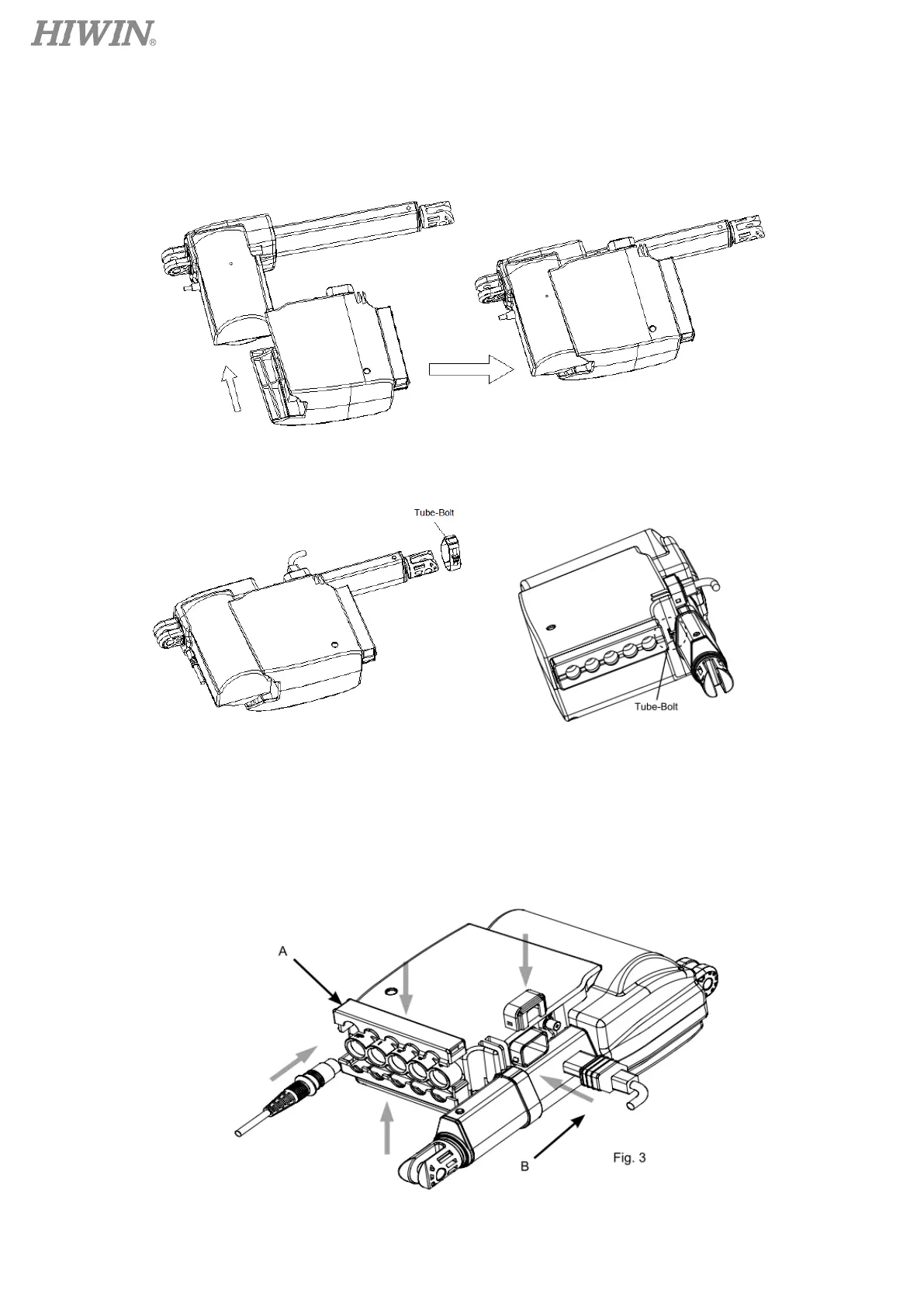 HIWIN®

Tube-Bolt

Tube-Bolt

A

B

Fig. 3