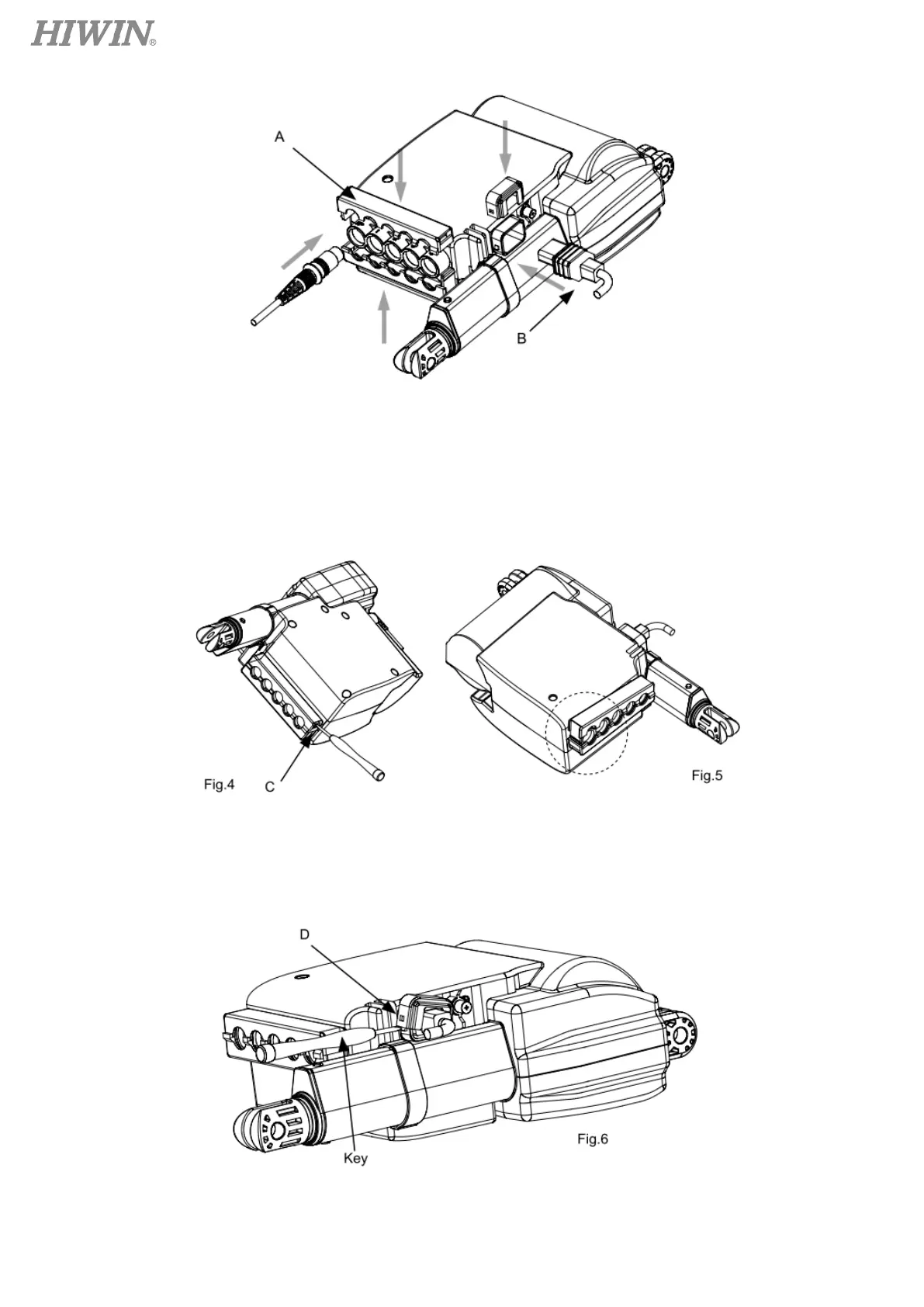 HIWIN®

A

B

Fig.4

C

Fig.5

D

Key

Fig.6