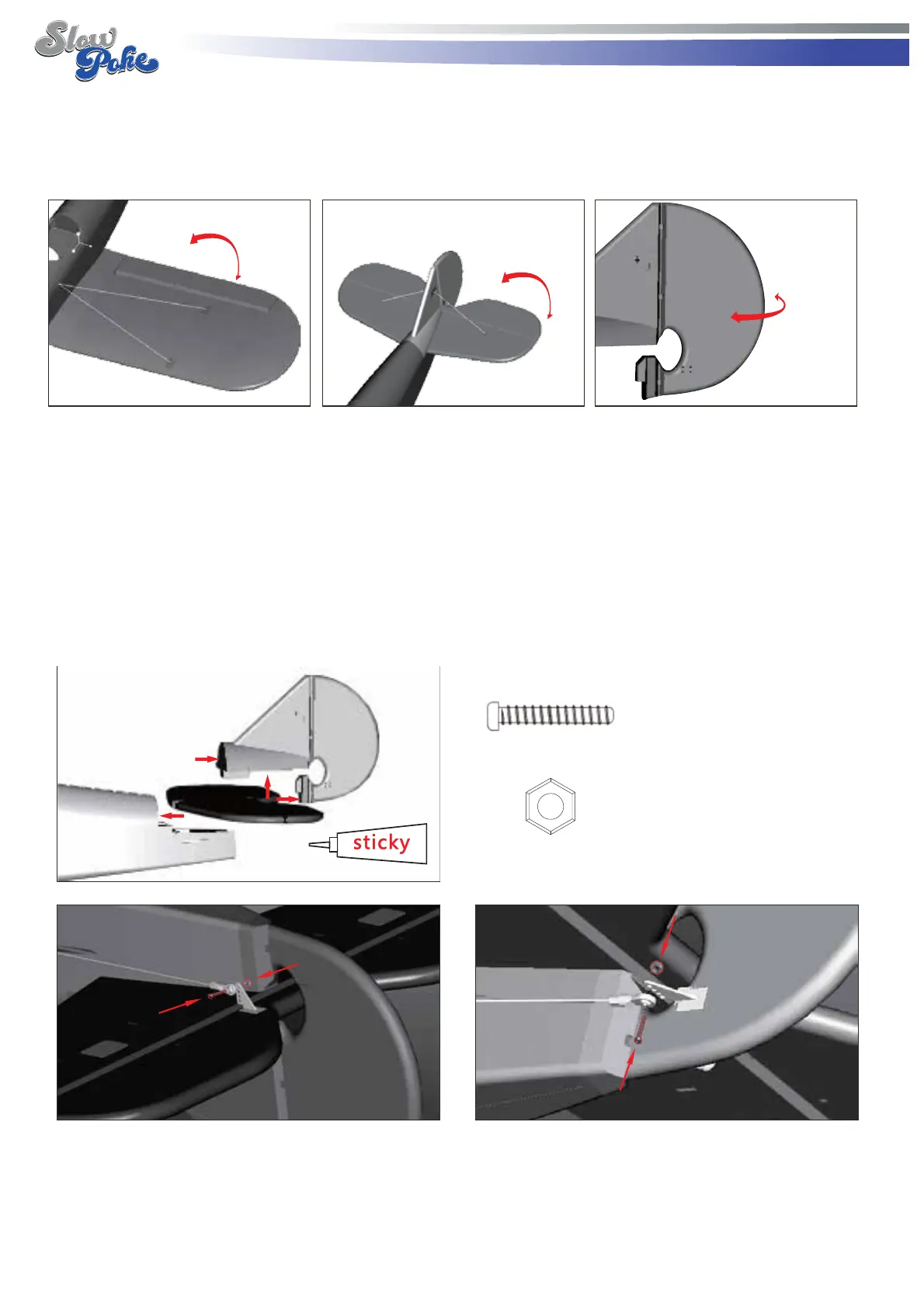 Slow Poke

sticky