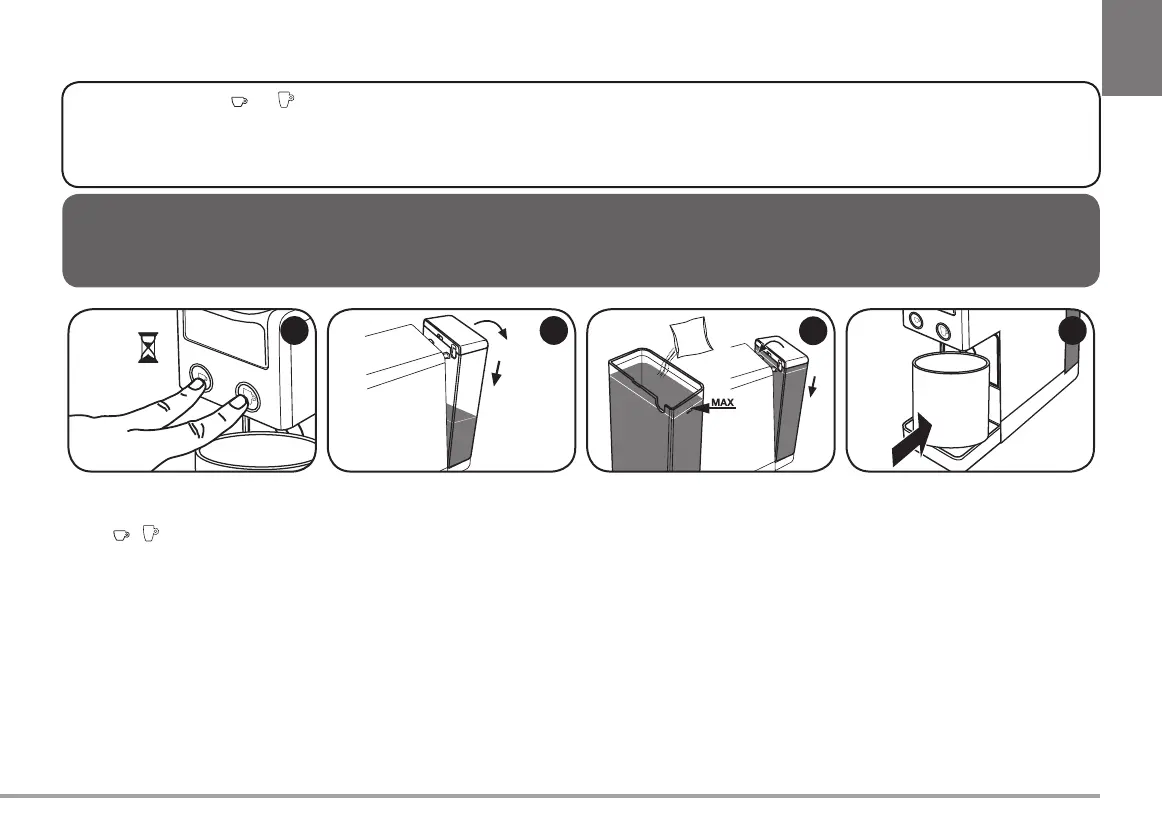 MAX