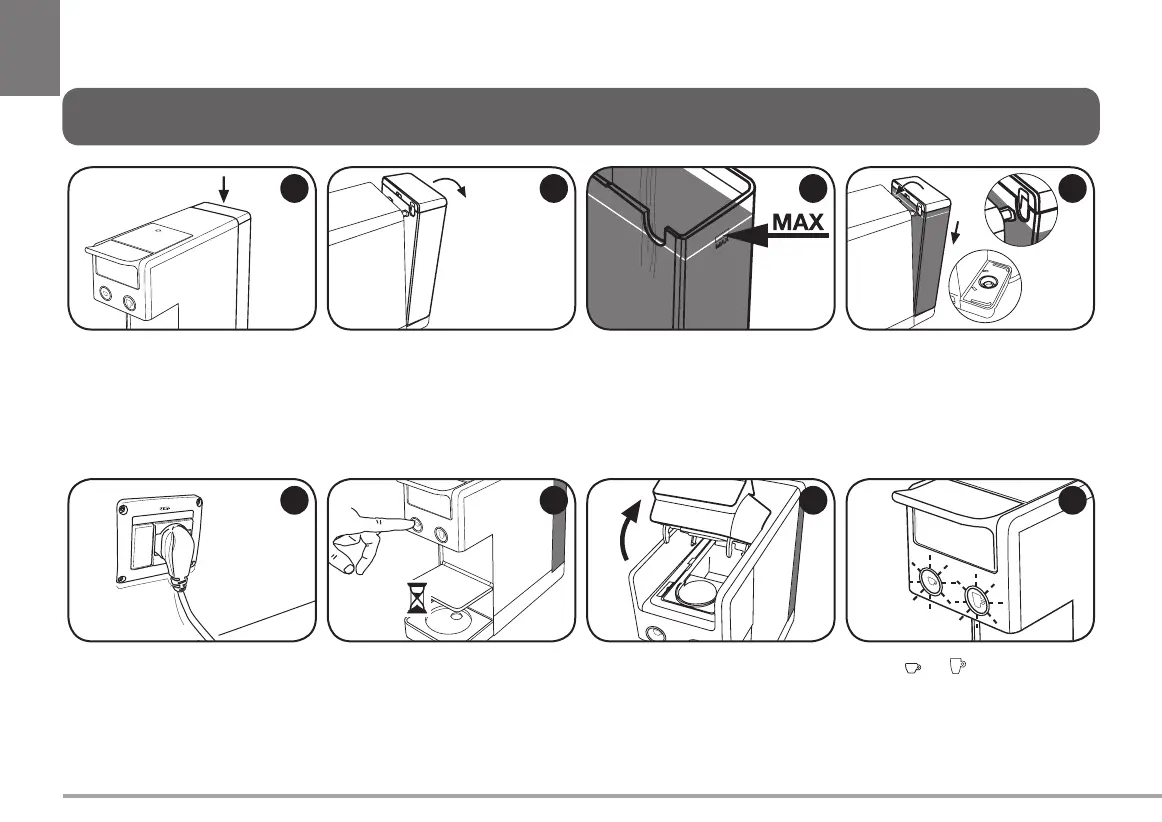 MAX