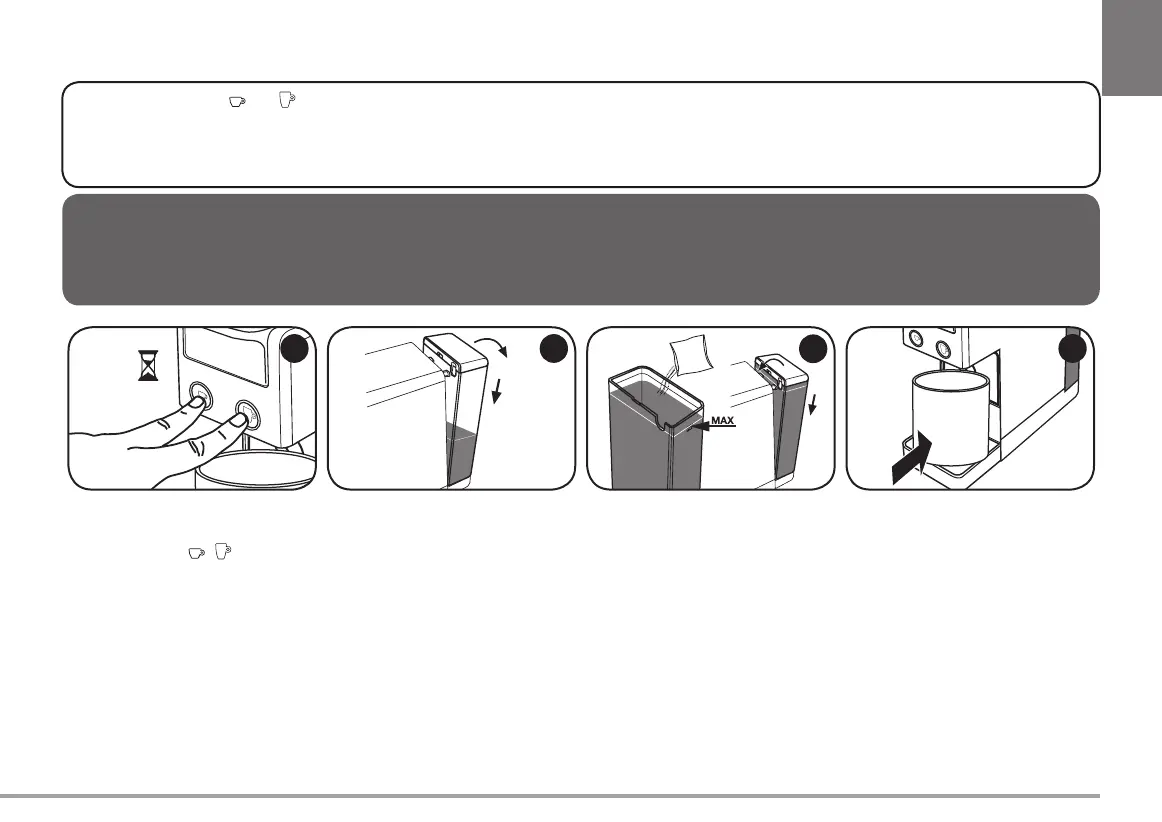 MAX