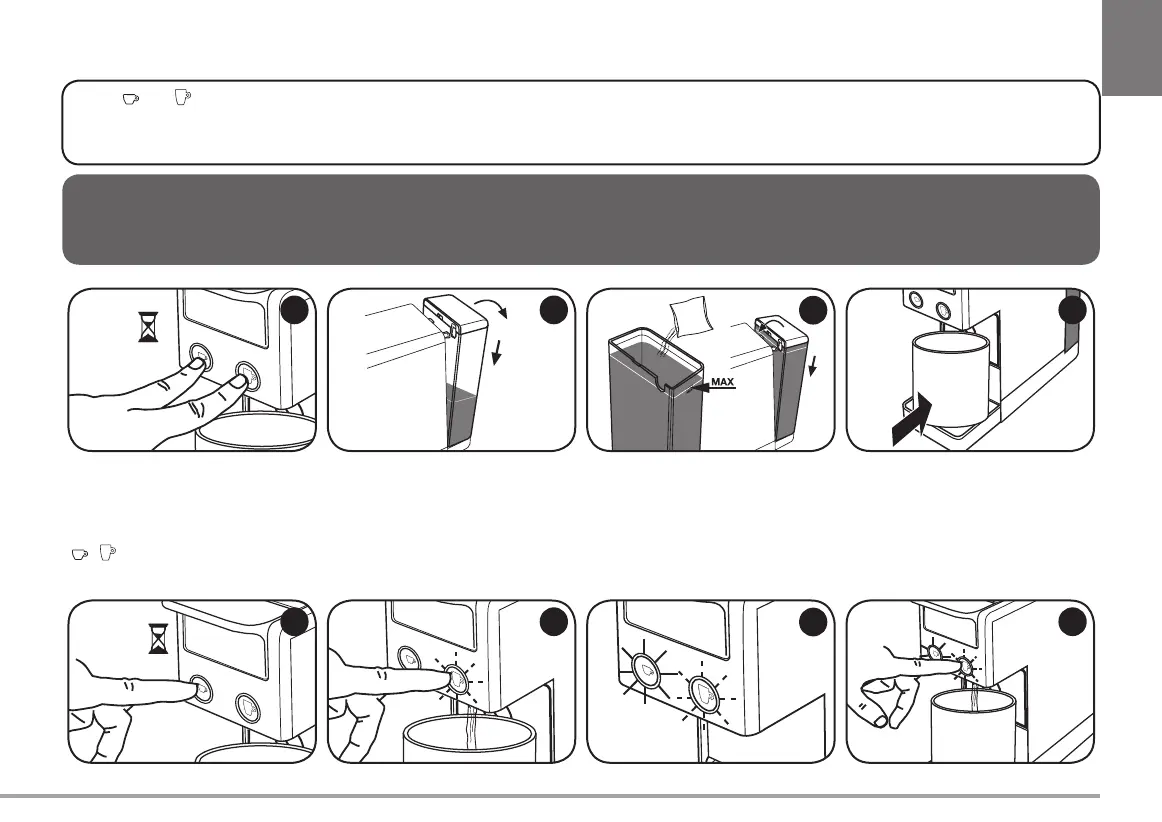 MAX