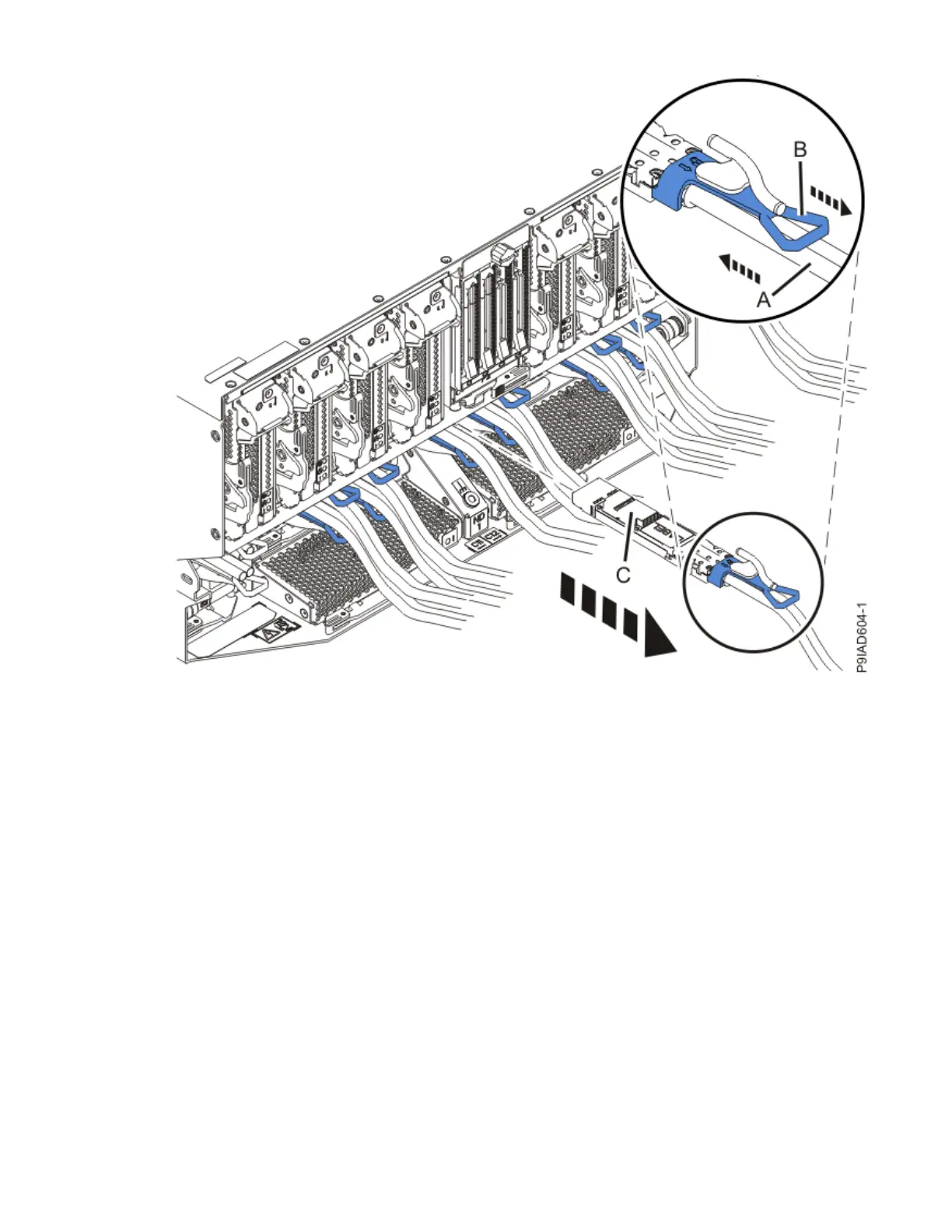 B

A

C

P9IAD604-1