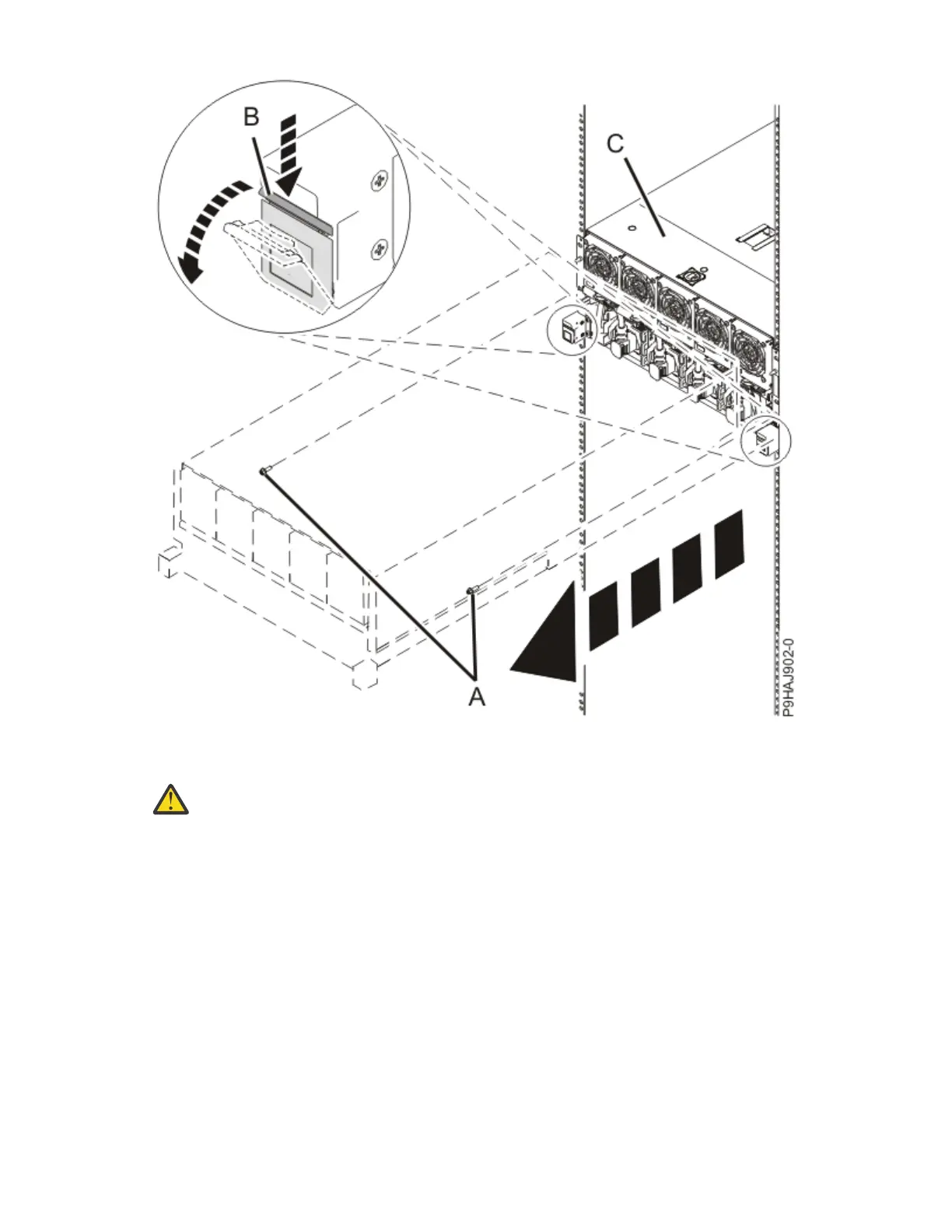 B
C
A
P9HAJ902-0