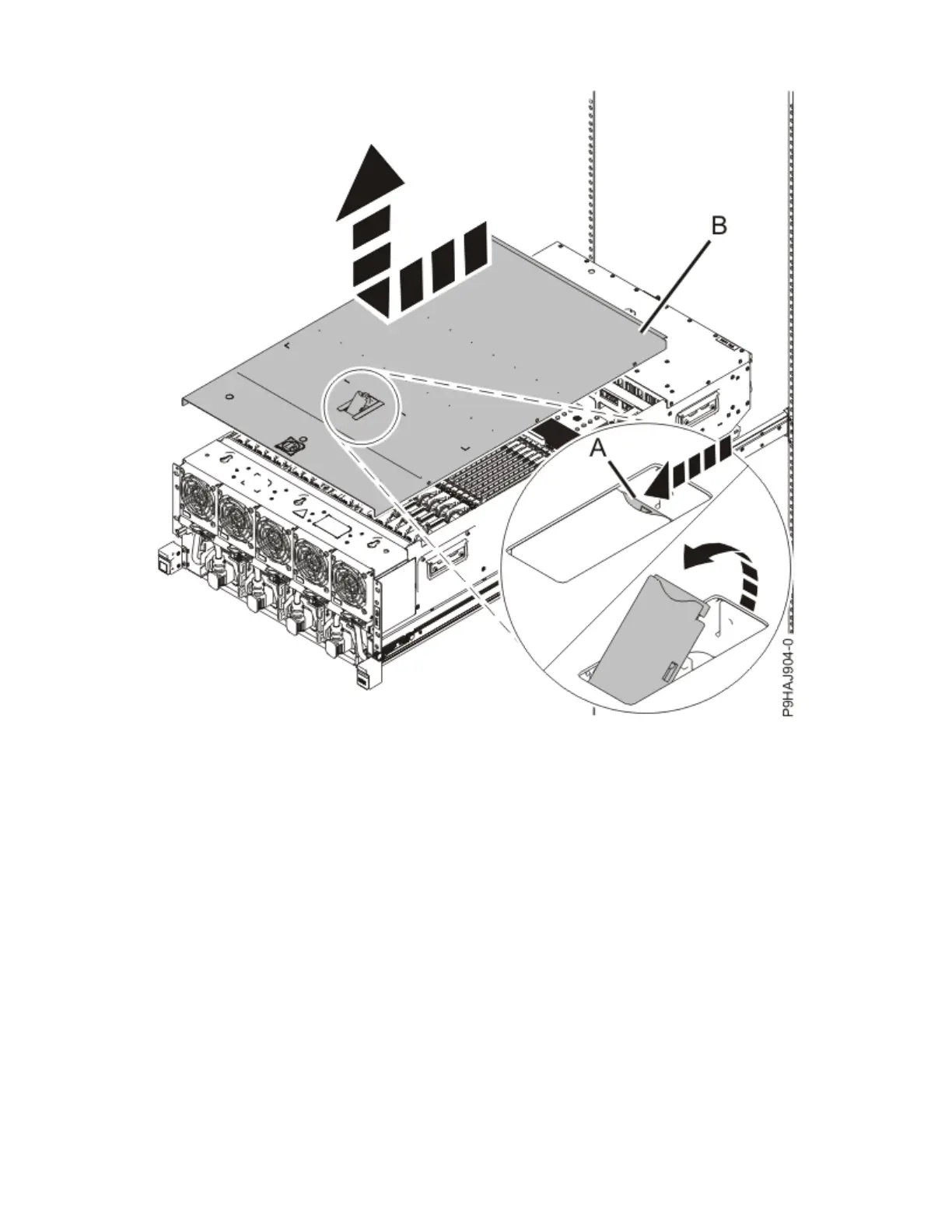 B
A
P9HAJ904-0