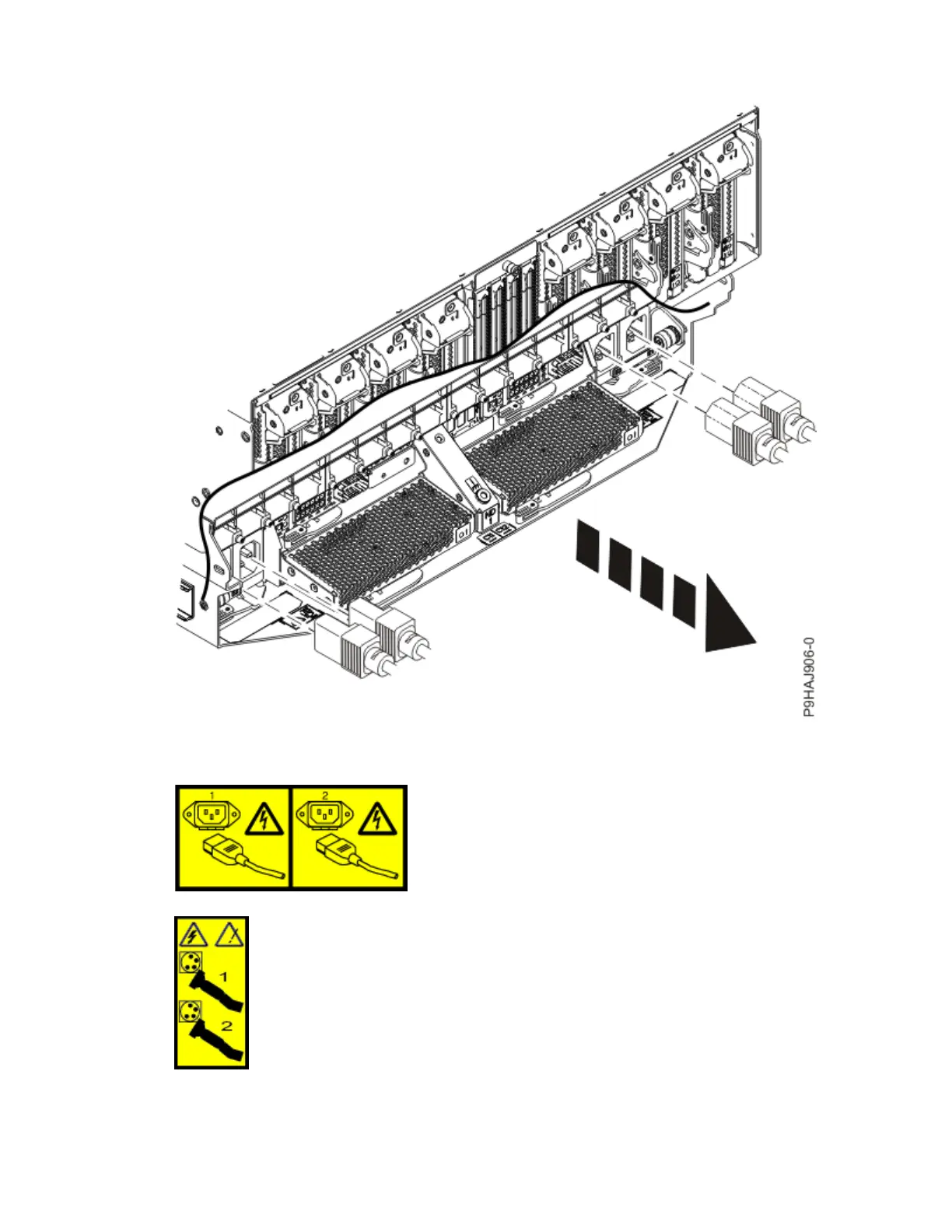 P9HAJ906-0

1 2

1
2