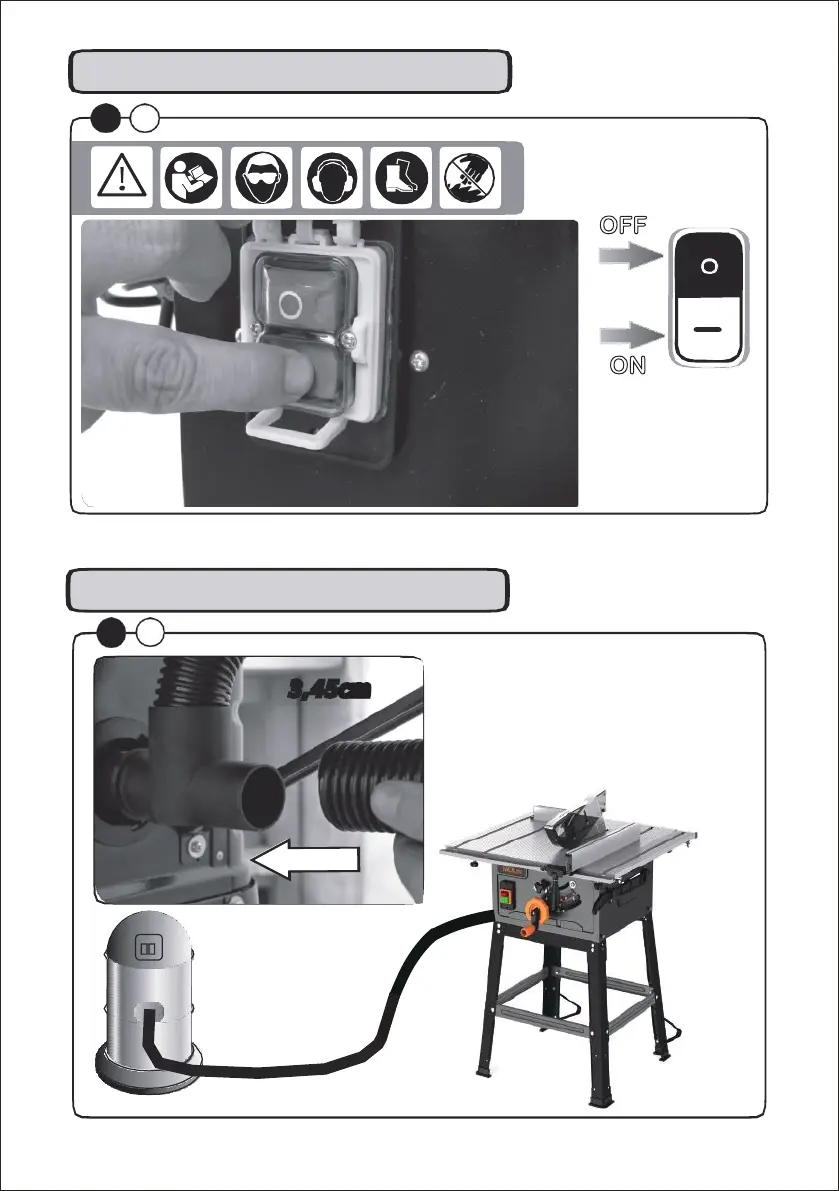 OFF

ON

3,45cm