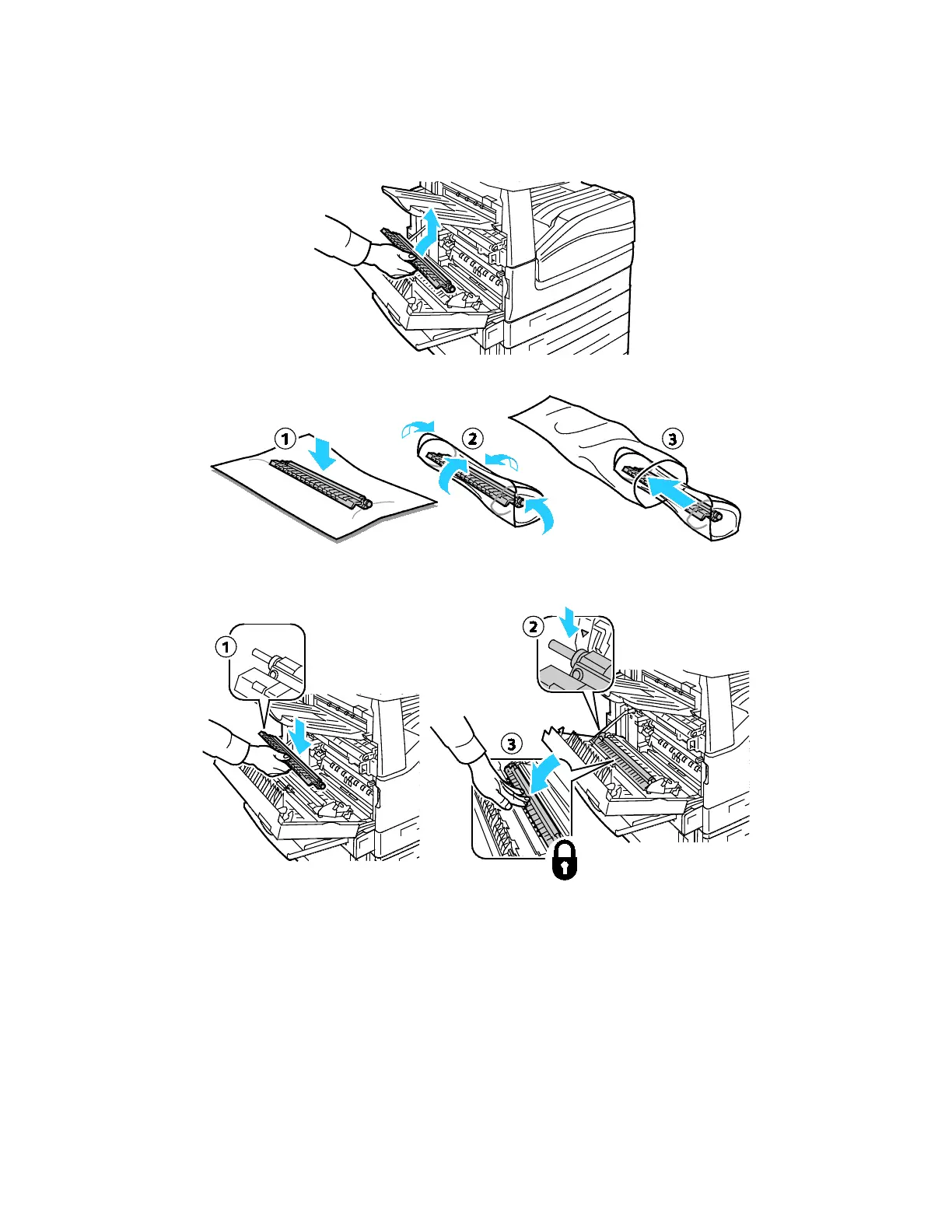 1

2

3

1

2

3