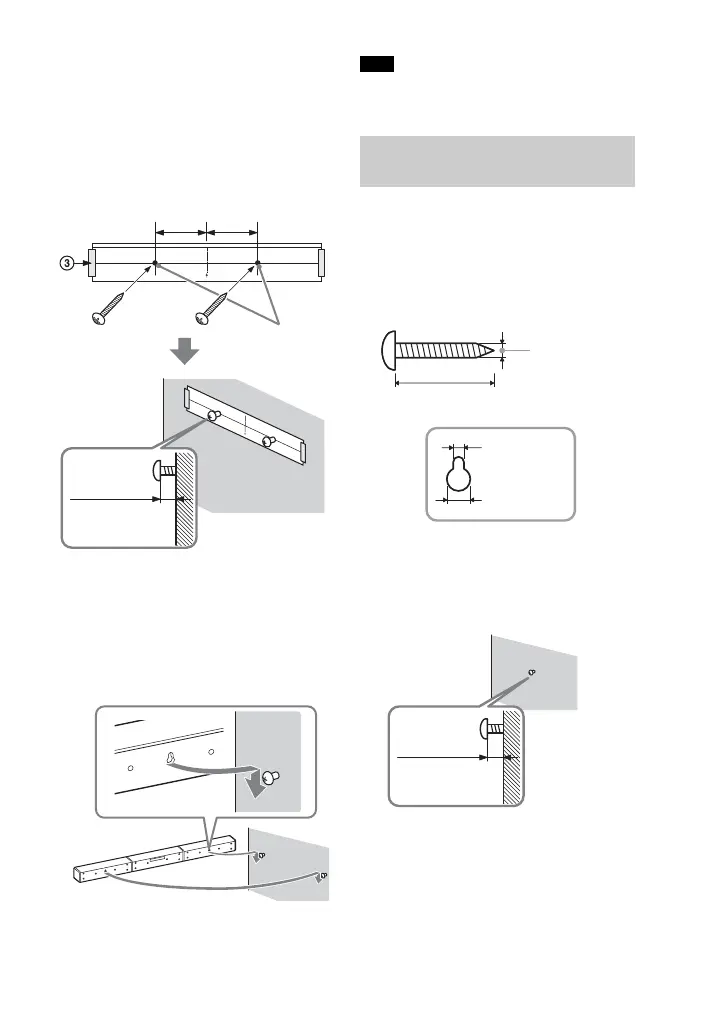 ③