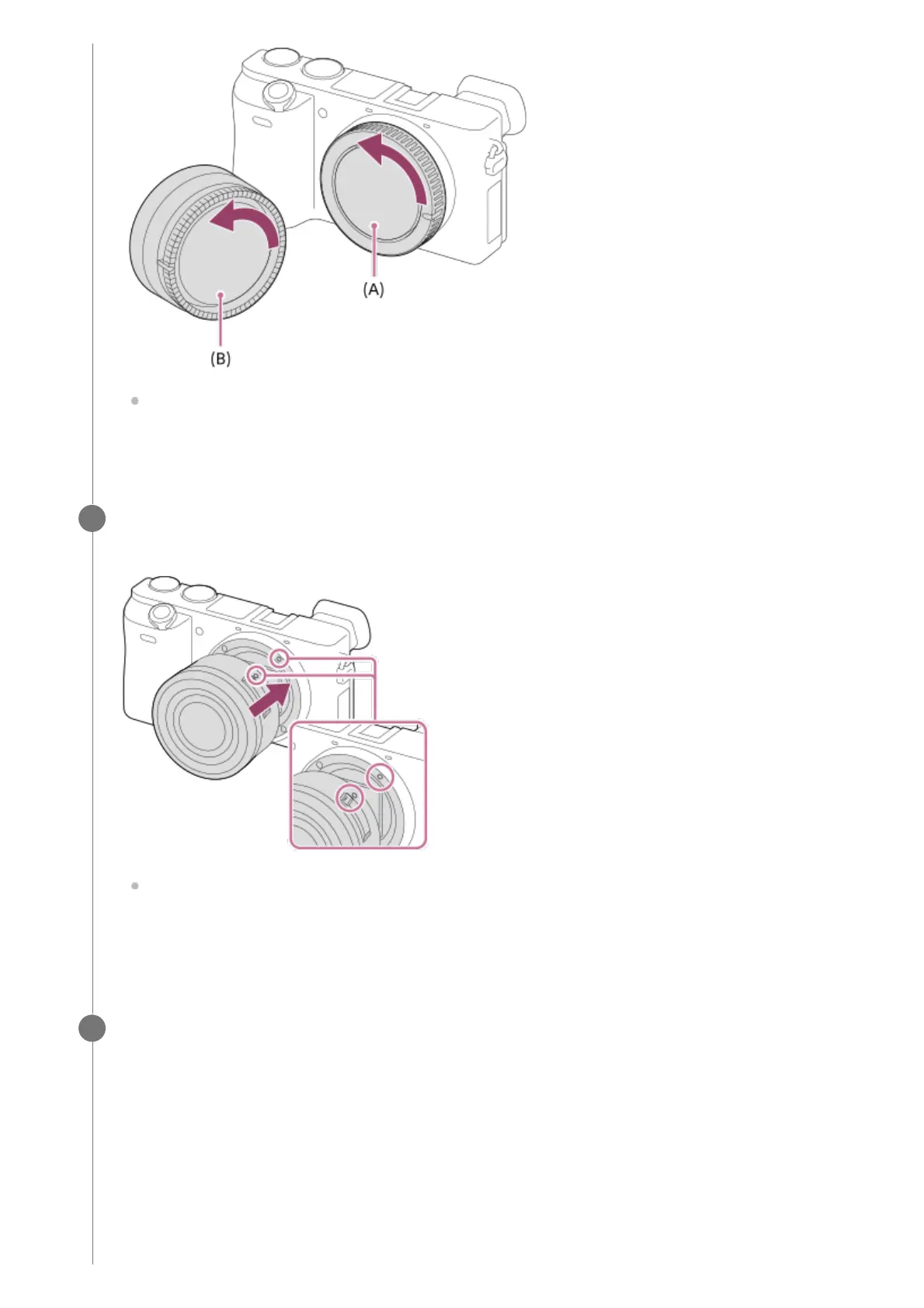 (A)

(B)