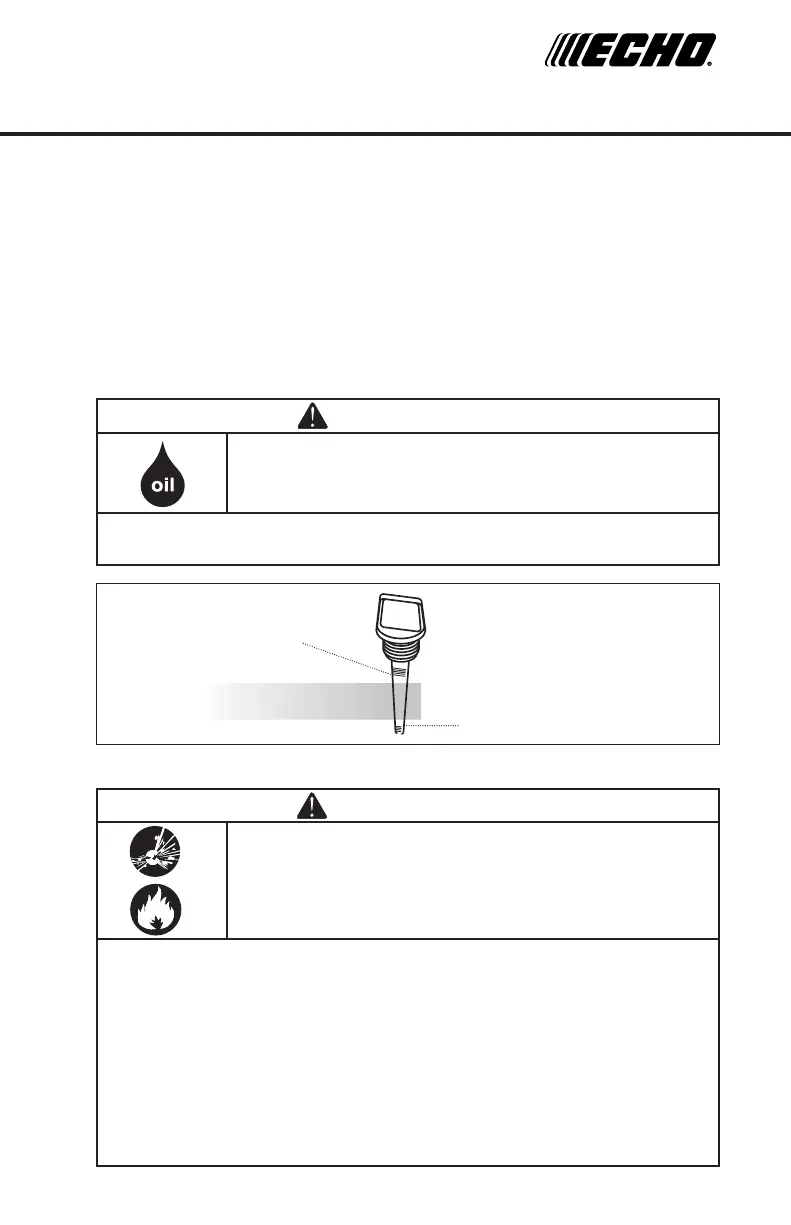 ECHO®

oil