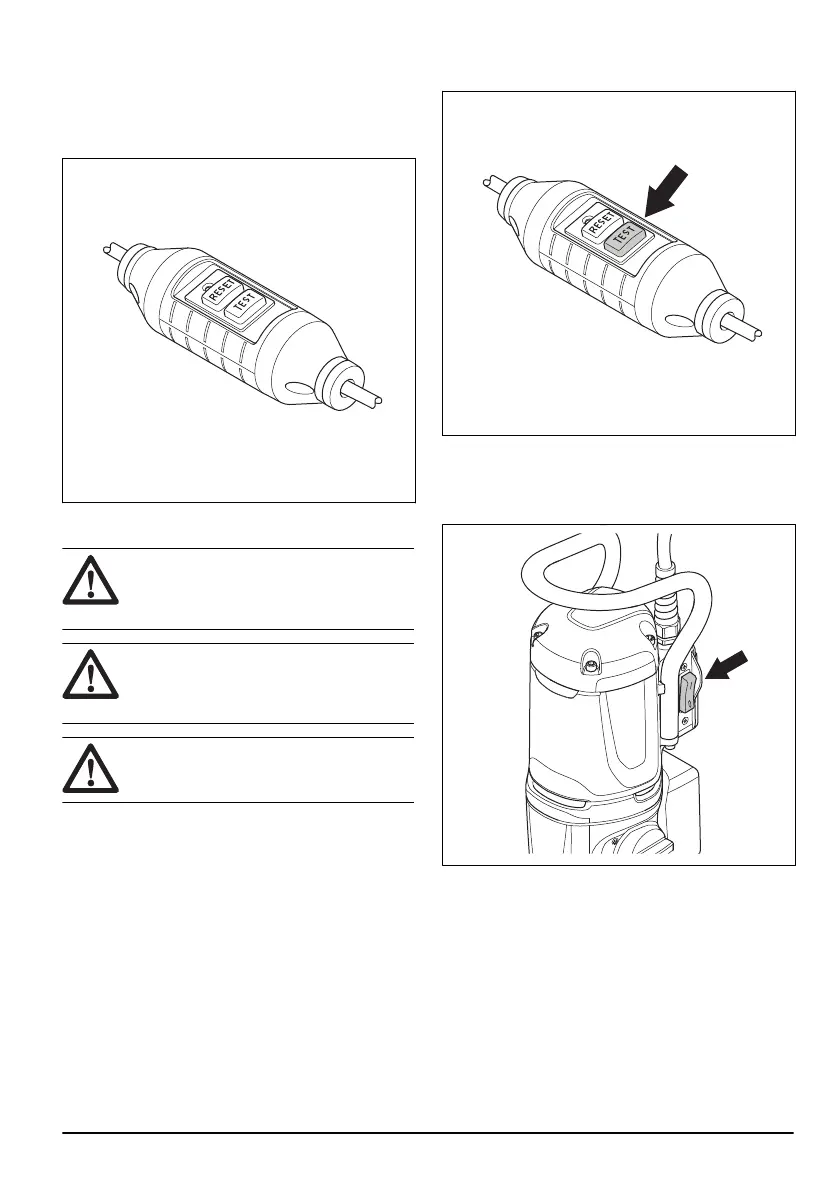 RESET
TEST

RESET
TEST