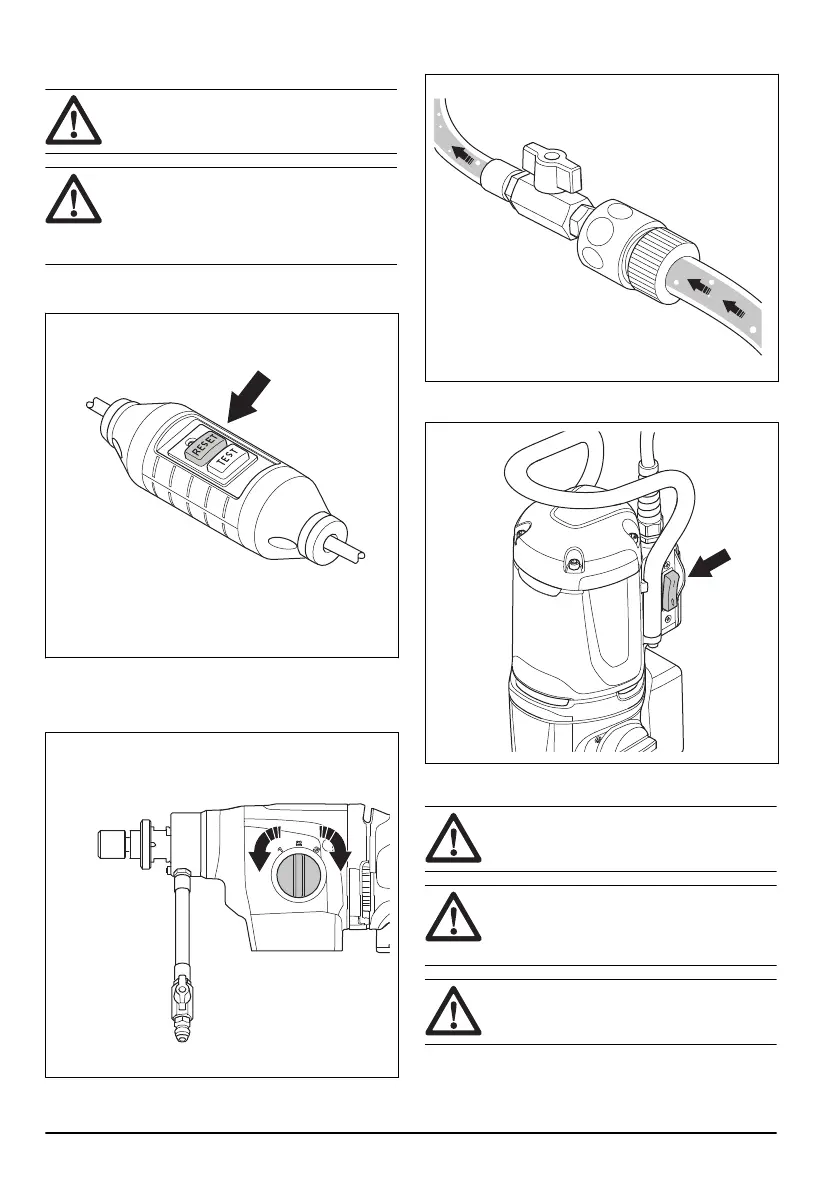 RESET
TEST