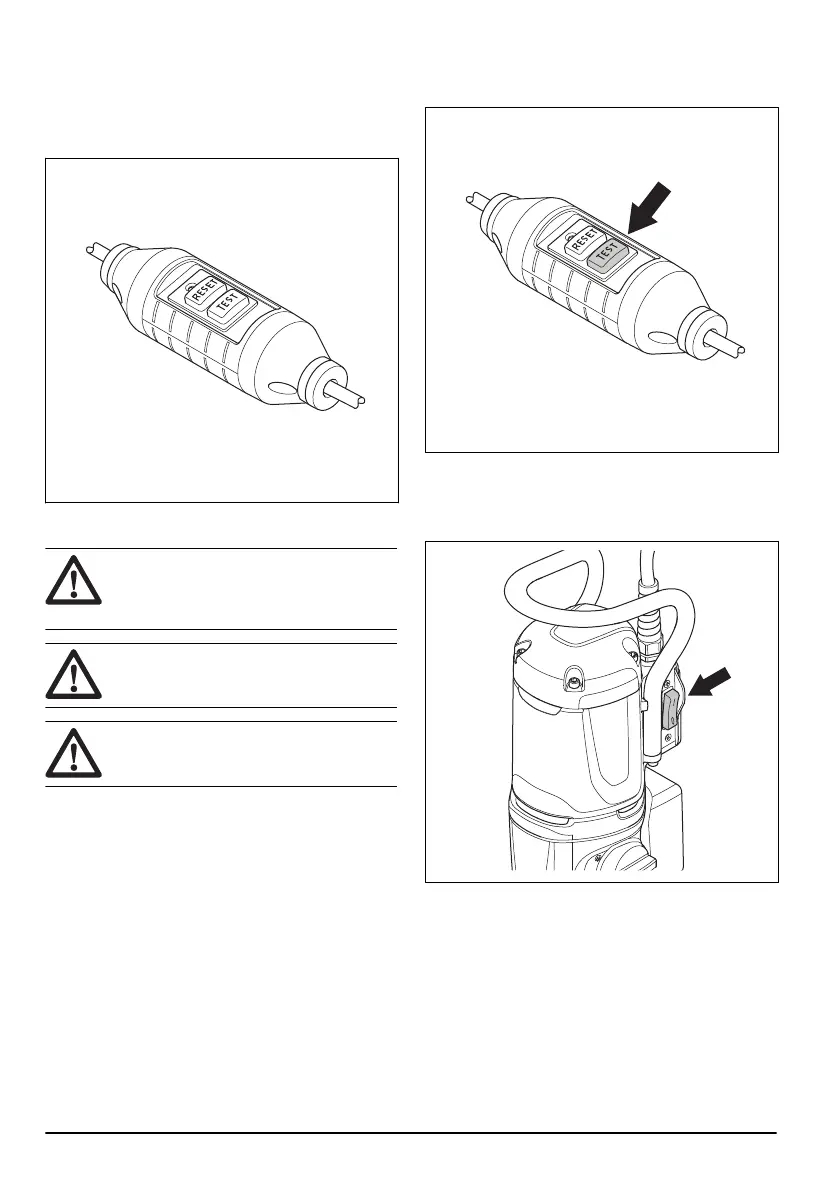 RESET

TEST

RESET

TEST