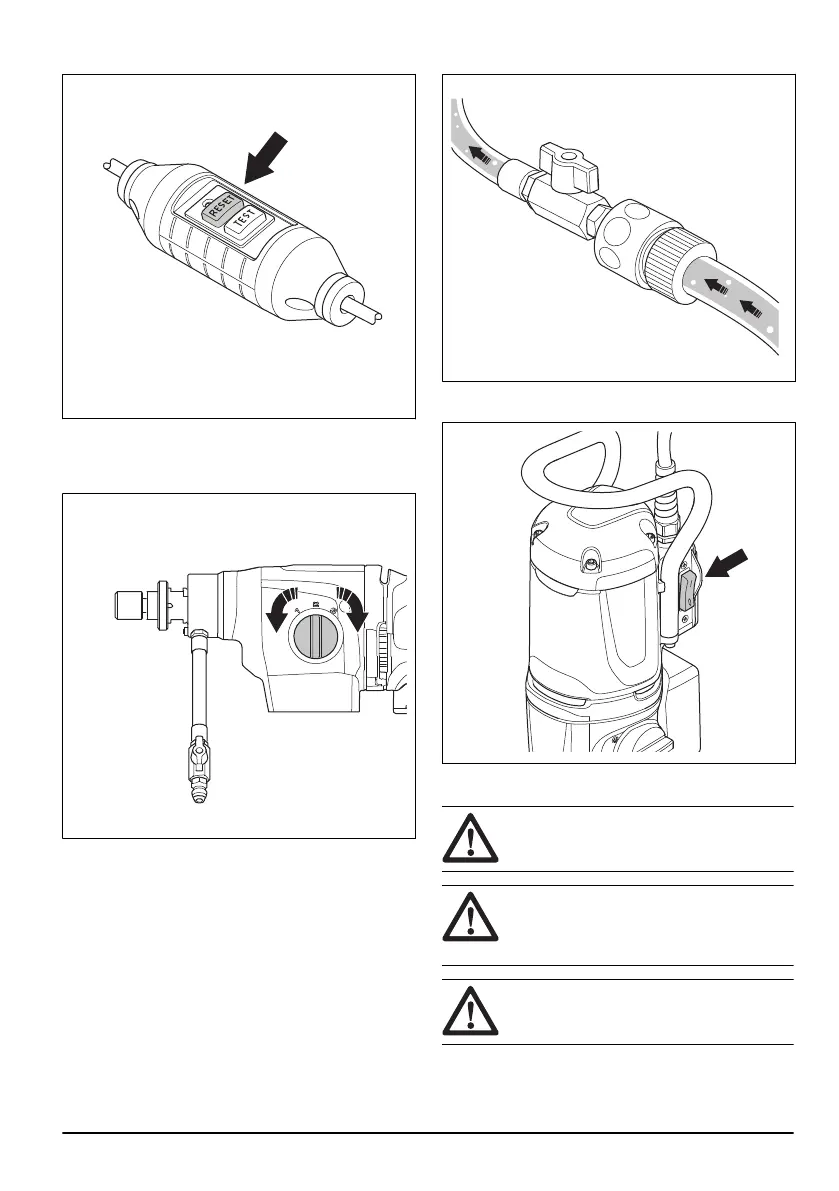 RESET

TEST