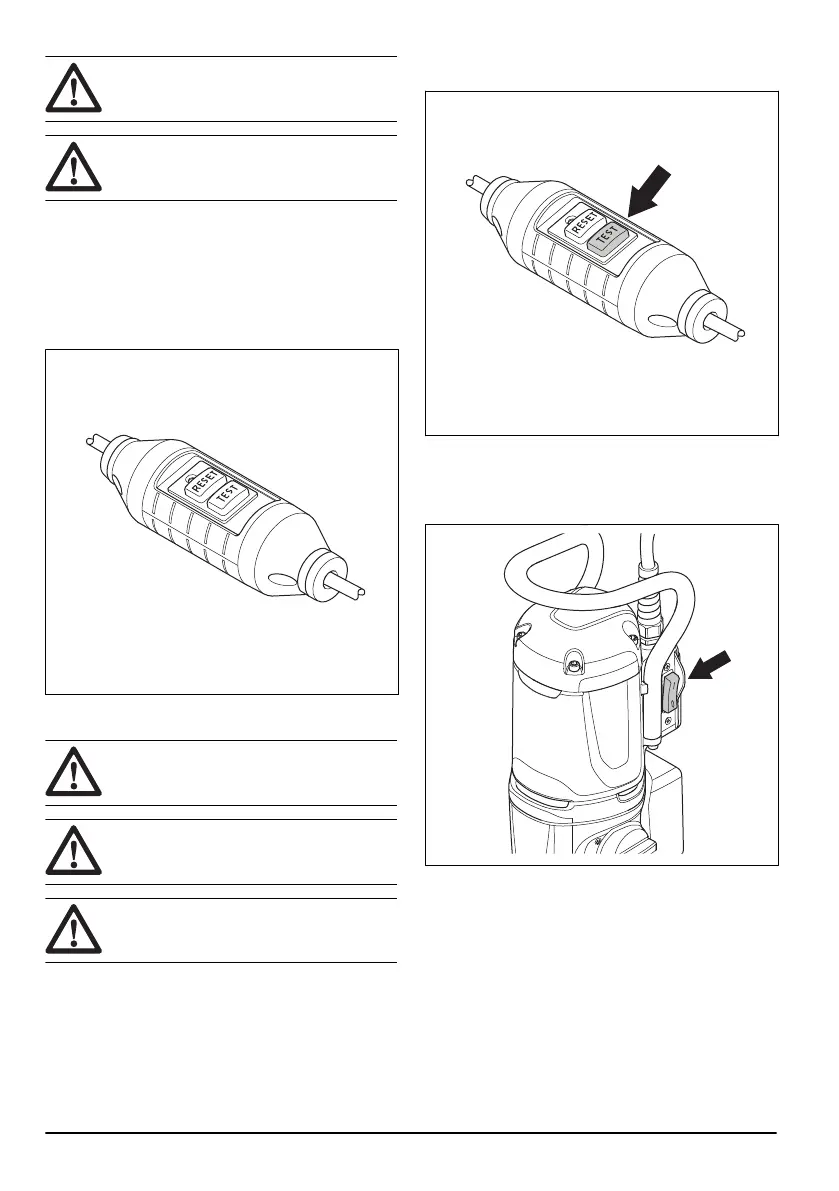 RESET
TEST

RESET
TEST