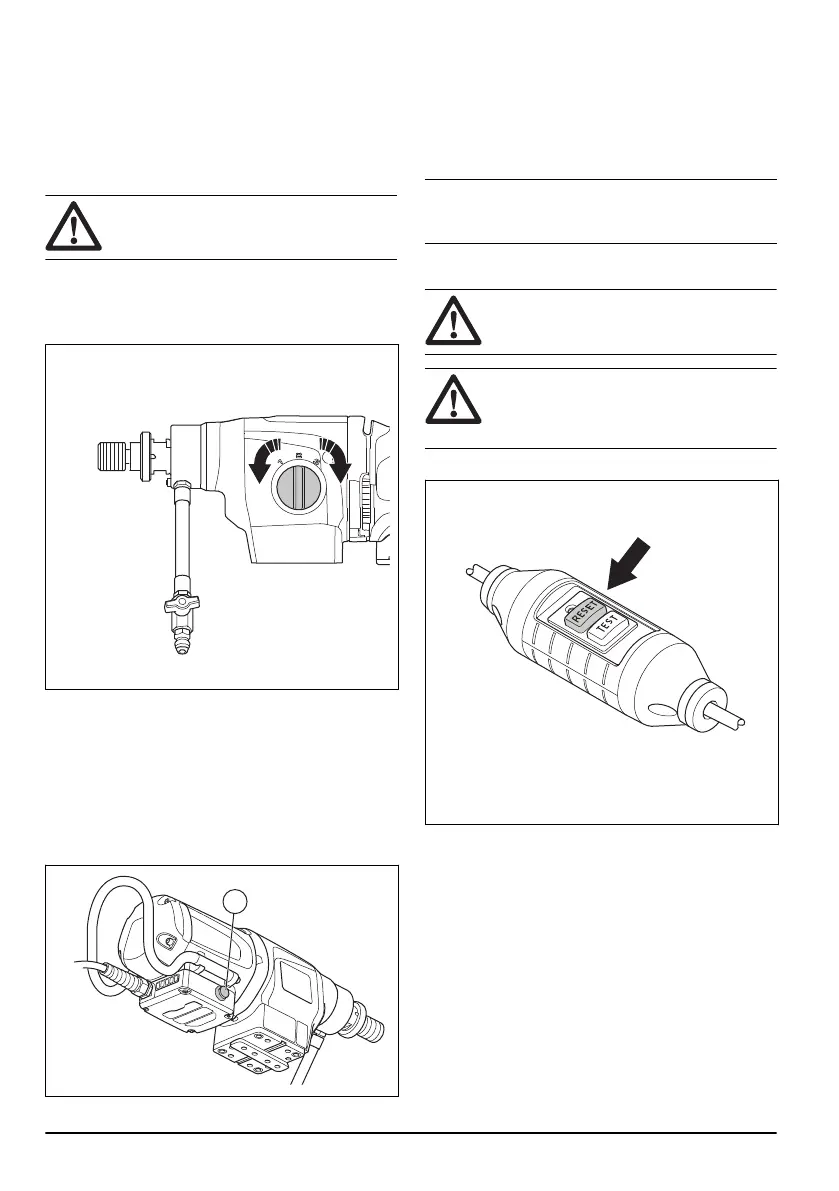 RESET

TEST