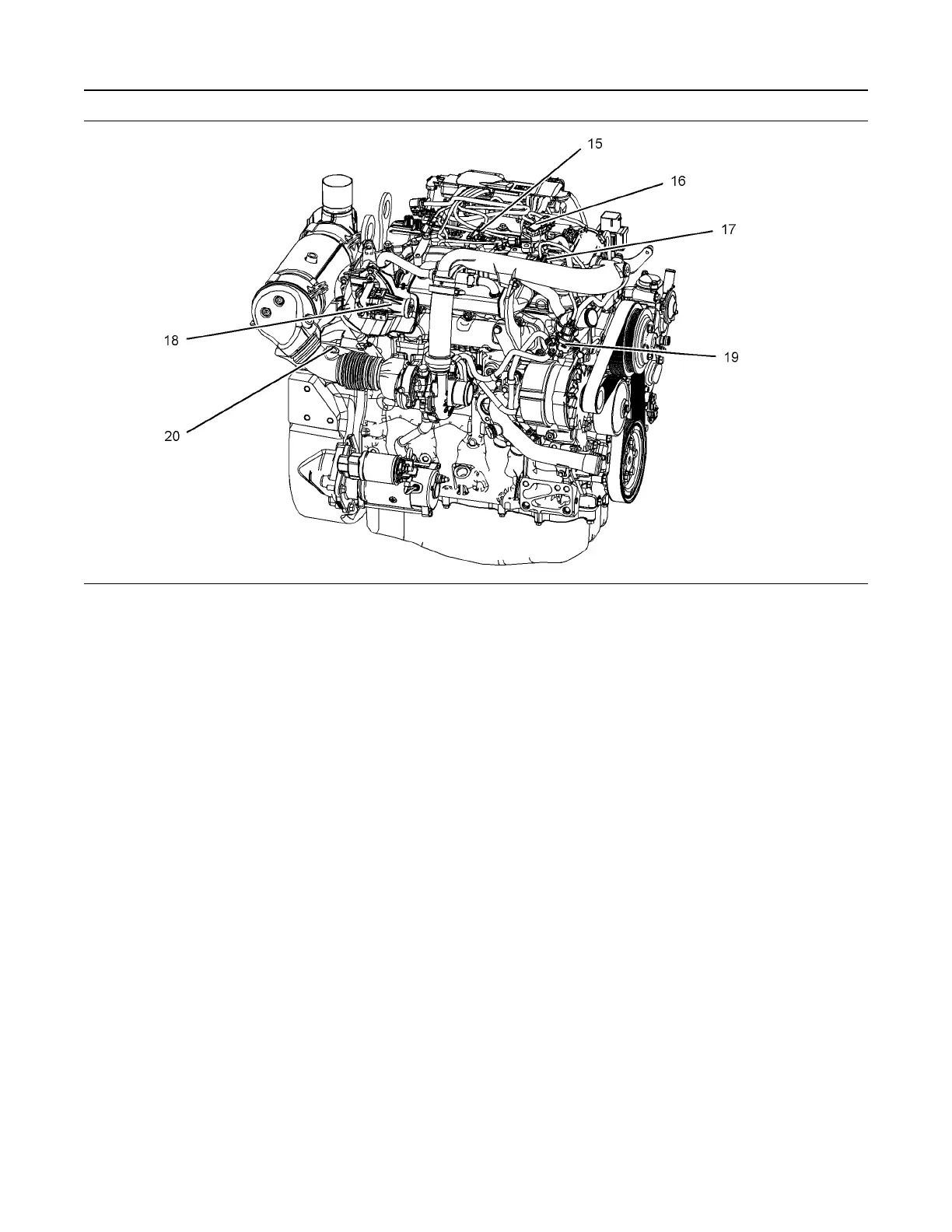 15
16
17
18
19
20