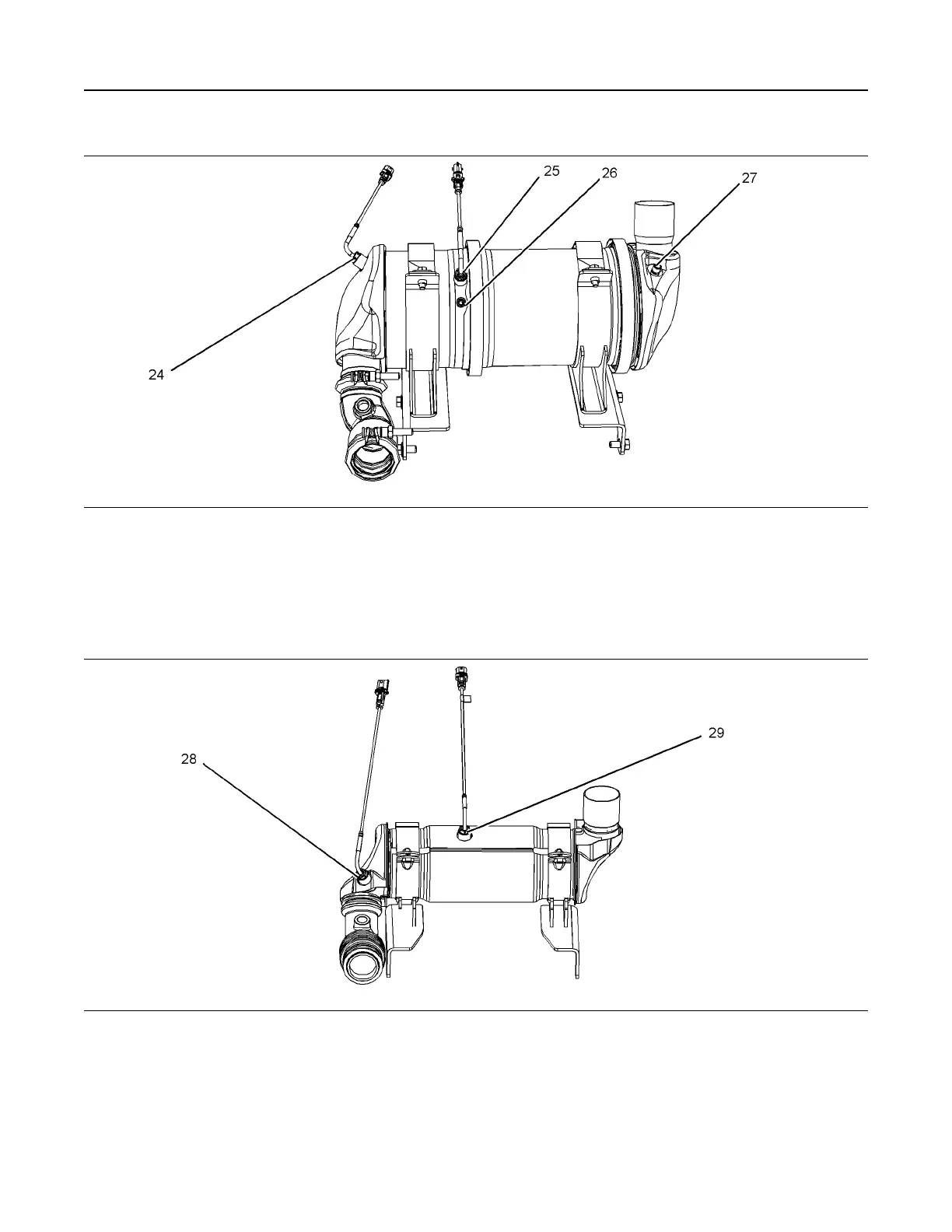 25
26
27
24
29
28