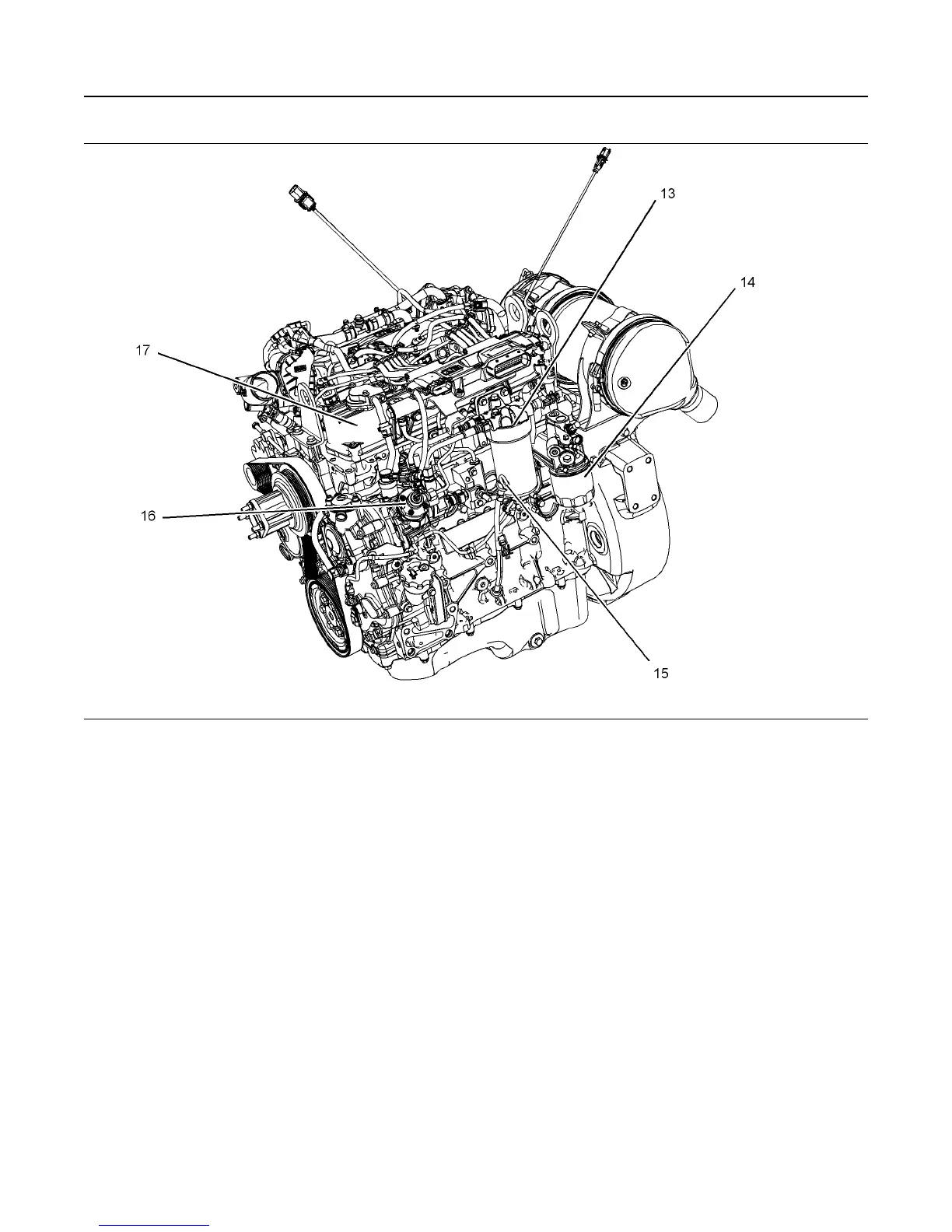 13
14
17
16
15